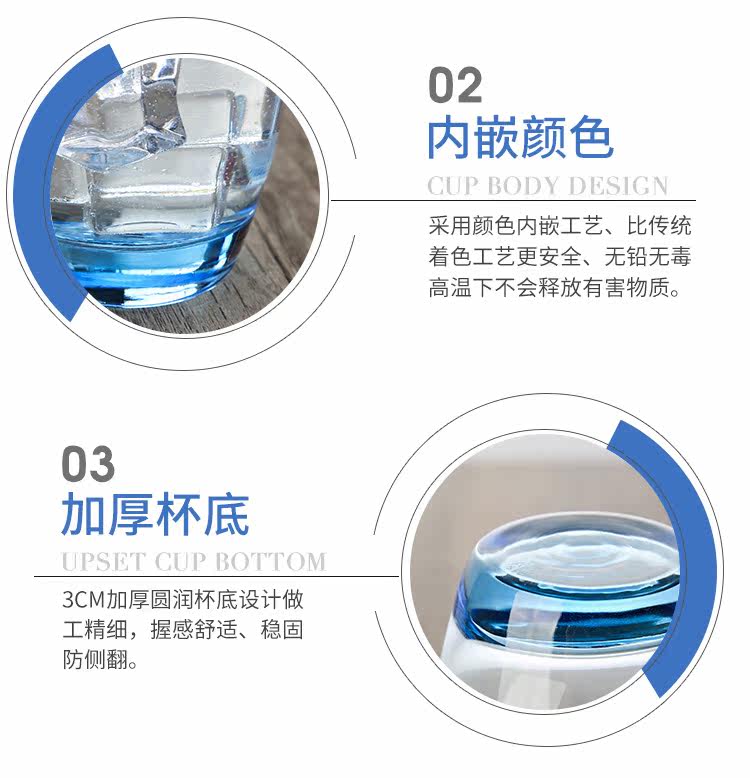 02
内嵌颜色
CUP BODY DESIGN
采用颜色内嵌工艺、比传统着色工艺更安全、无铅无毒高温下不会释放有害物质。

03
加厚杯底
UPSET CUP BOTTOM
3CM加厚圆润杯底设计做工精细，握感舒适、稳固防侧翻。