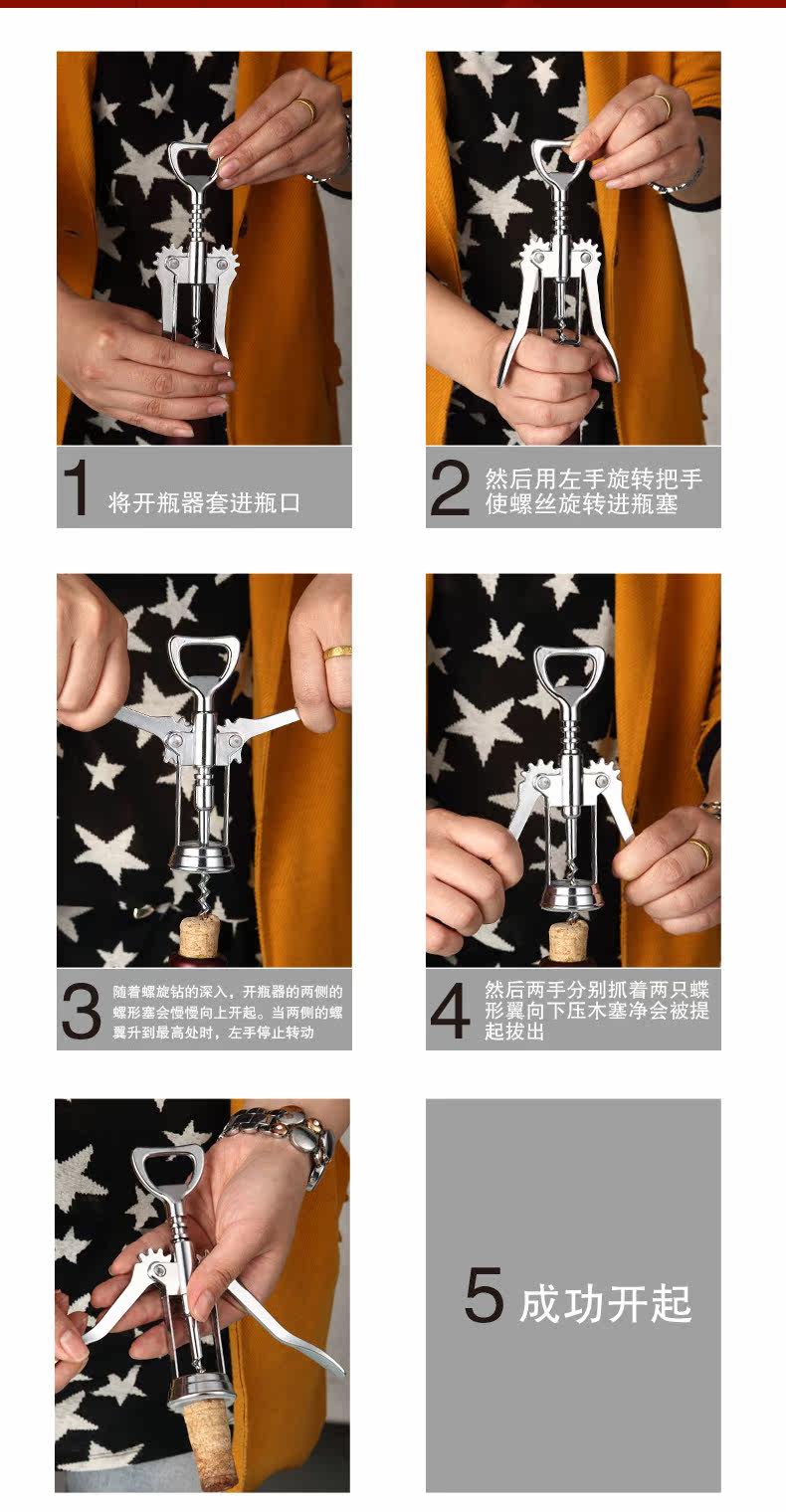 1 将开瓶器套进瓶口

2 然后用左手旋转把手使螺丝旋转进瓶塞

3 随着螺旋钻的深入，开瓶器的两侧的蝶形塞会慢慢向上开起。当两侧的蝶翼升到最高处时，左手停止转动

4 然后两手分别抓着两只蝶形翼向下压木塞净会被提起拔出

5 成功开起