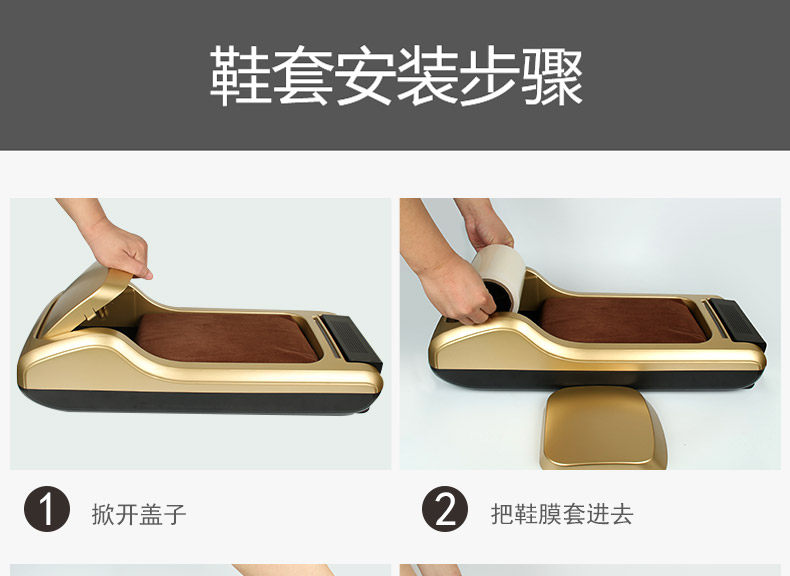 鞋套安装步骤

1 掀开盖子

2 把鞋膜套进去