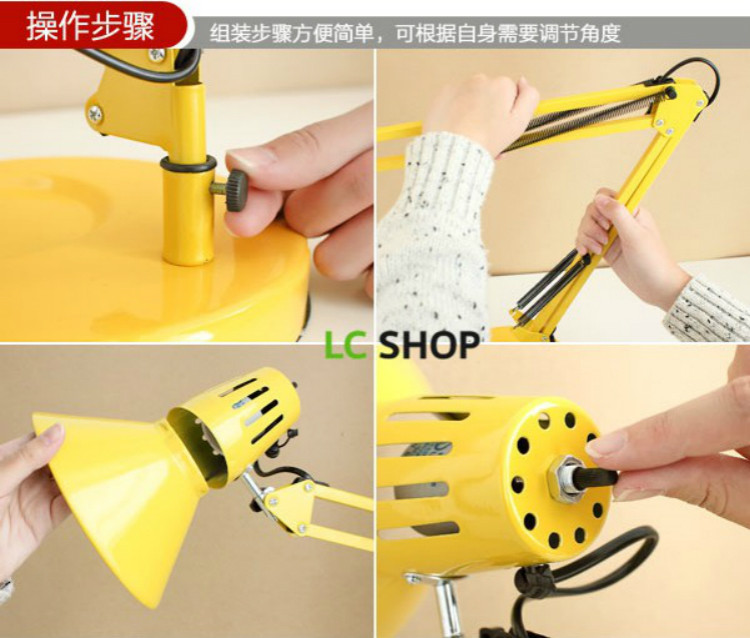 操作步骤

组装步骤方便简单，可根据自身需要调节角度

LC SHOP