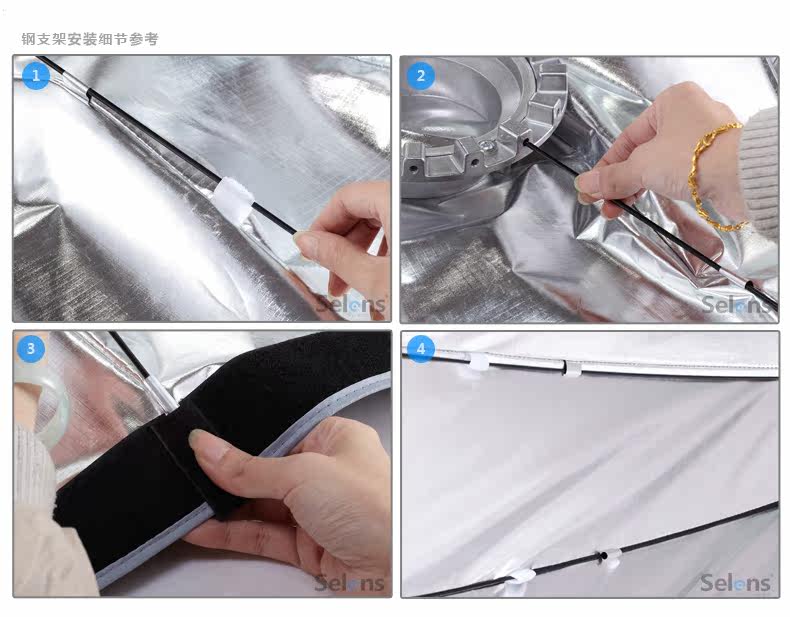 钢支架安装细节参考

1

Selens

2

Selens

3

Selens

4

Selens