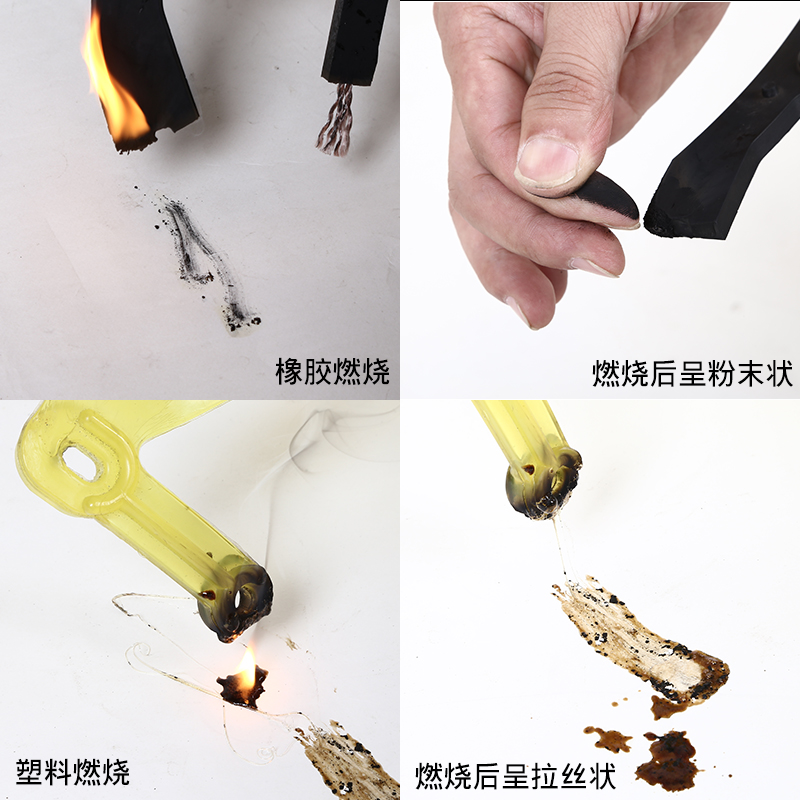 橡胶燃烧

燃烧后呈粉末状

塑料燃烧

燃烧后呈拉丝状