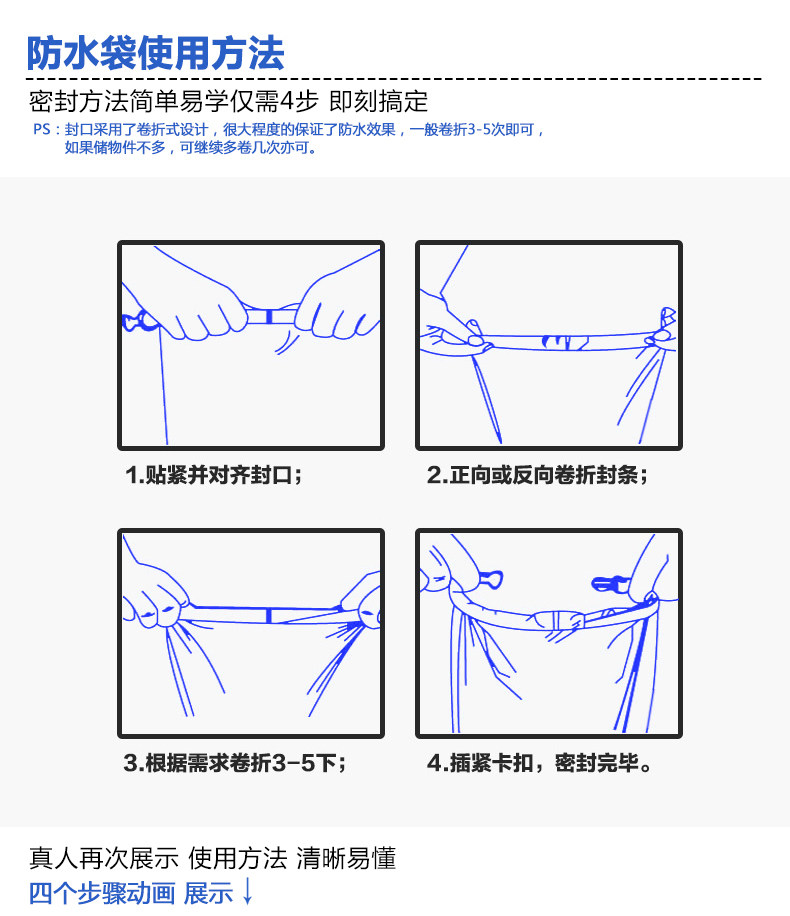 防水袋使用方法

密封方法简单易学仅需4步 即刻搞定

PS：封口采用了卷折式设计，很大程度的保证了防水效果，一般卷折3-5次即可，如果储物件不多，可继续多卷几次亦可。

1.贴紧并对齐封口；

2.正向或反向卷折封条；

3.根据需求卷折3-5下；

4.插紧卡扣，密封完毕。

真人再次展示 使用方法 清晰易懂

四个步骤动画 展示↓