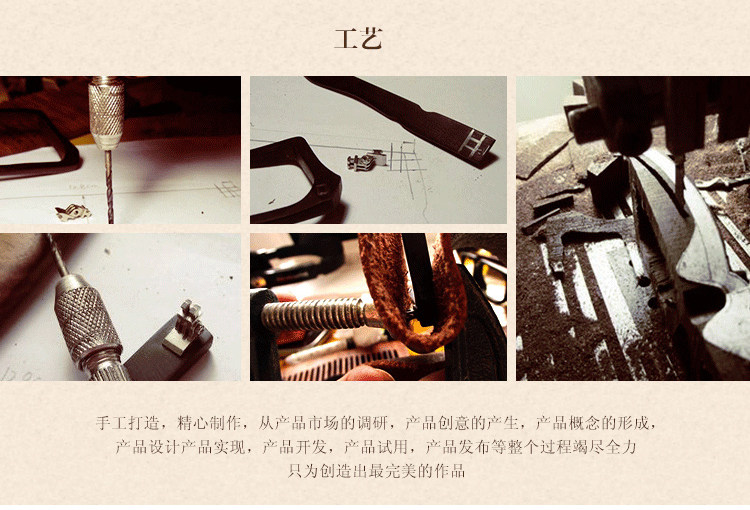 工艺

手工打造，精心制作，从产品市场的调研，产品创意的产生，产品概念的形成，产品设计产品实现，产品开发，产品试用，产品发布等整个过程竭尽全力只为创造出最完美的作品