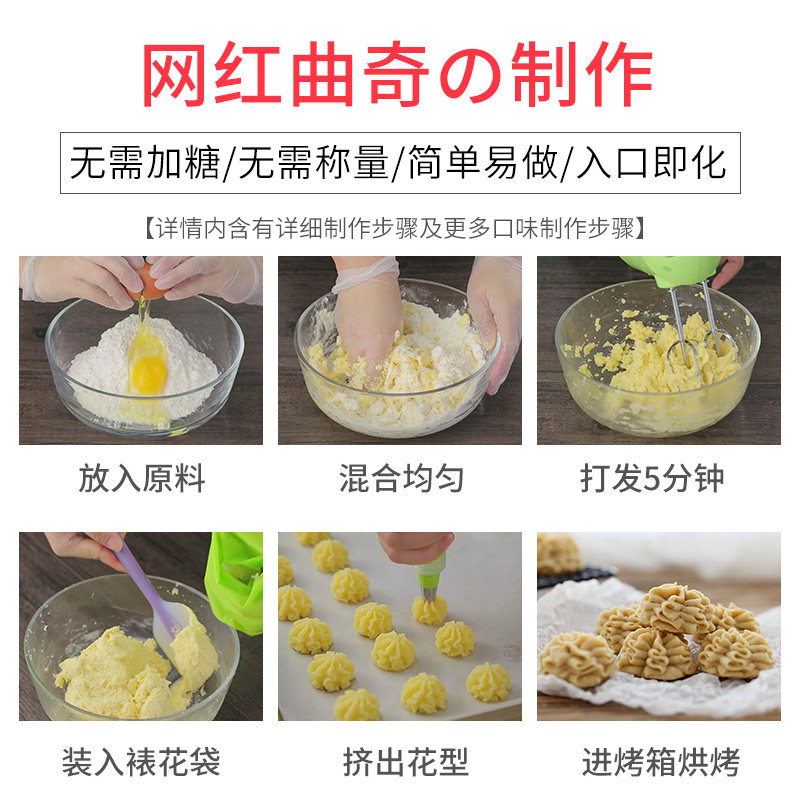 网红曲奇の制作

无需加糖/无需称量/简单易做/入口即化

【详情内含有详细制作步骤及更多口味制作步骤】

放入原料

混合均匀

打发5分钟

装入裱花袋

挤出花型

进烤箱烘烤