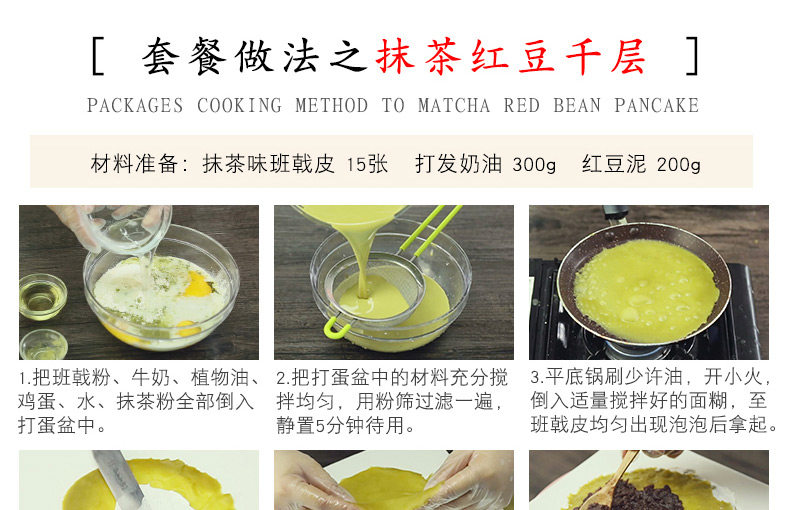 [ 套餐做法之抹茶红豆千层 ]

PACKAGES COOKING METHOD TO MATCHA RED BEAN PANCAKE

材料准备：抹茶味班戟皮 15张　打发奶油 300g　红豆泥 200g

1.把班戟粉、牛奶、植物油、鸡蛋、水、抹茶粉全部倒入打蛋盆中。

2.把打蛋盆中的材料充分搅拌均匀，用粉筛过滤一遍，静置5分钟待用。

3.平底锅刷少许油，开小火，倒入适量搅拌好的面糊，至班戟皮均匀出现泡泡后拿起。