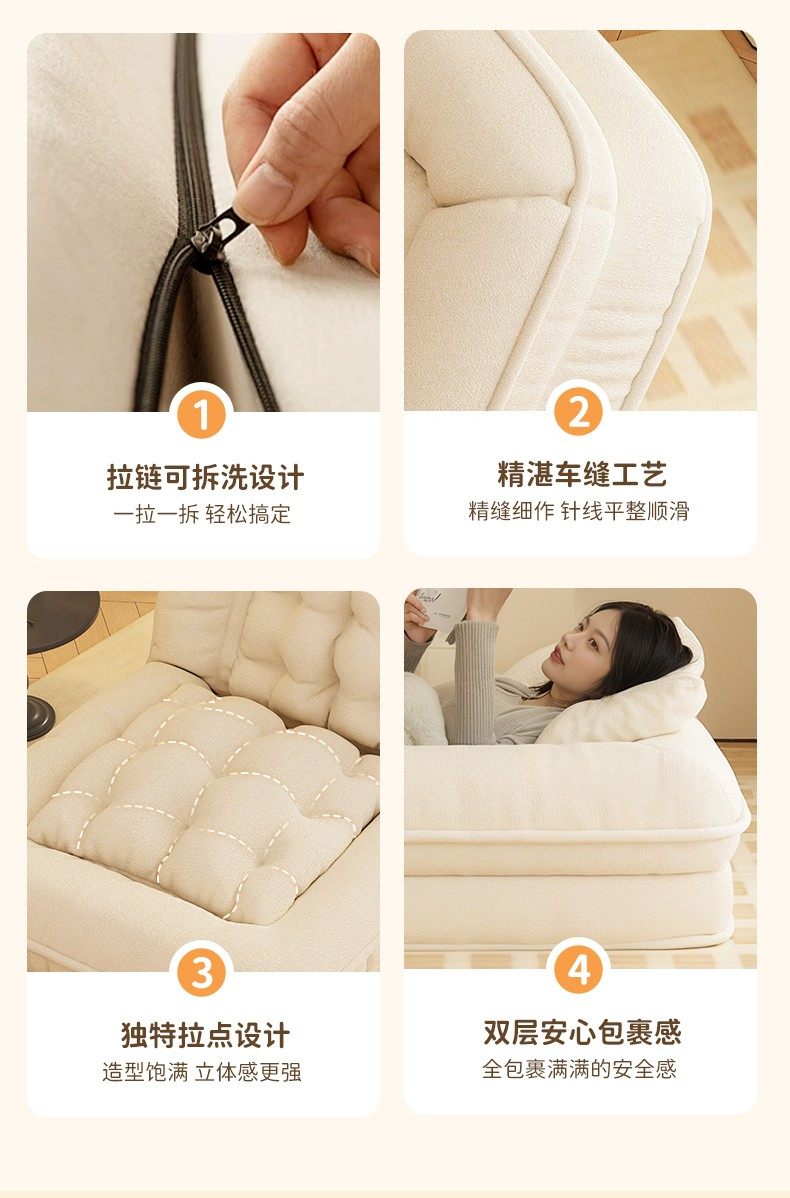 1

拉链可拆洗设计

一拉一拆 轻松搞定

2

精湛车缝工艺

精缝细作 针线平整顺滑

3

独特拉点设计

造型饱满 立体感更强

4

双层安心包裹感

全包裹满满的安全感