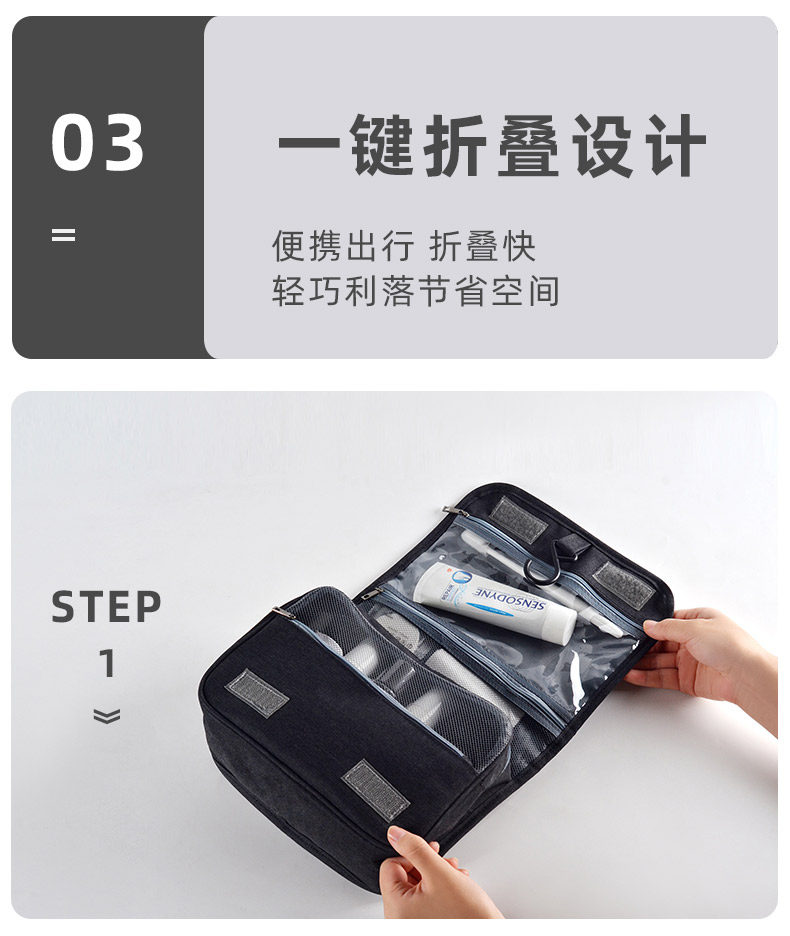 03

=

一键折叠设计

便携出行 折叠快
轻巧利落节省空间

STEP
1

SENSODYNE