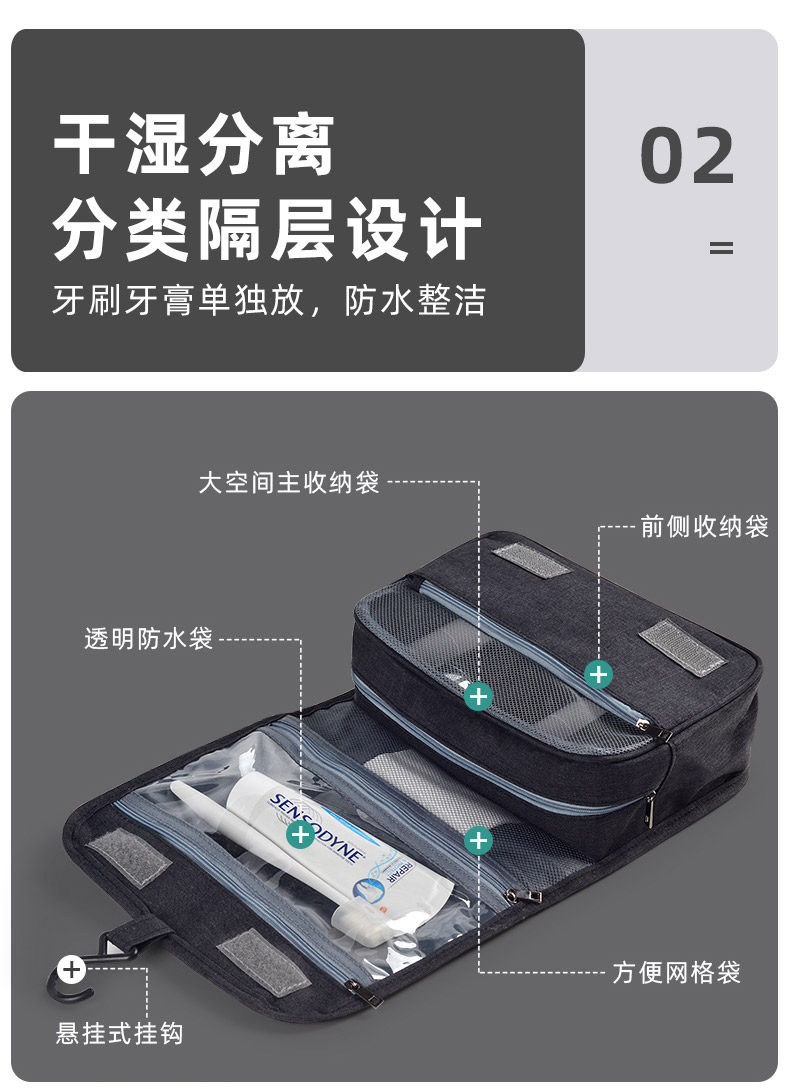 干湿分离
分类隔层设计
牙刷牙膏单独放，防水整洁

02
=

大空间主收纳袋
前侧收纳袋
透明防水袋
SENSODYNE
REPAIR
方便网格袋
悬挂式挂钩