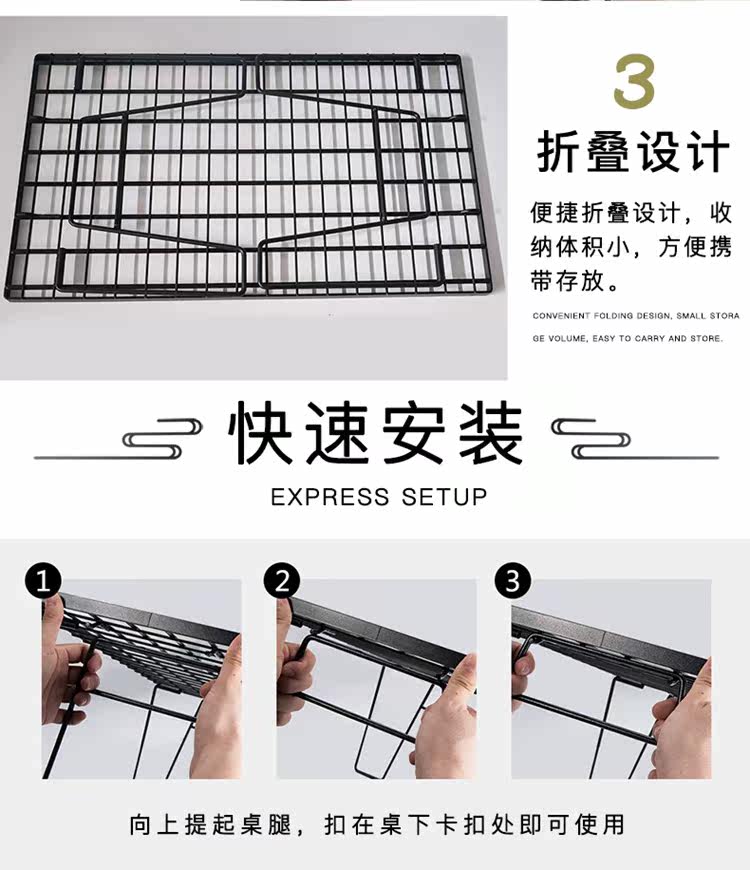 3
折叠设计

便捷折叠设计，收纳体积小，方便携带存放。

CONVENIENT FOLDING DESIGN, SMALL STORAGE VOLUME, EASY TO CARRY AND STORE.

快速安装

EXPRESS SETUP

1

2

3

向上提起桌腿，扣在桌下卡扣处即可使用