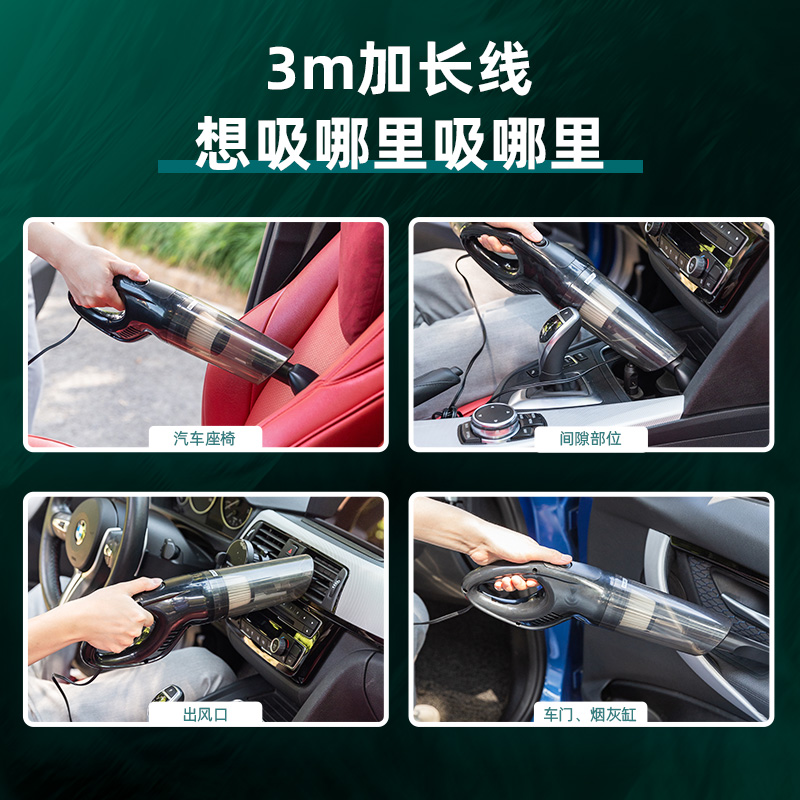 3m加长线
想吸哪里吸哪里

汽车座椅

间隙部位

出风口

车门、烟灰缸