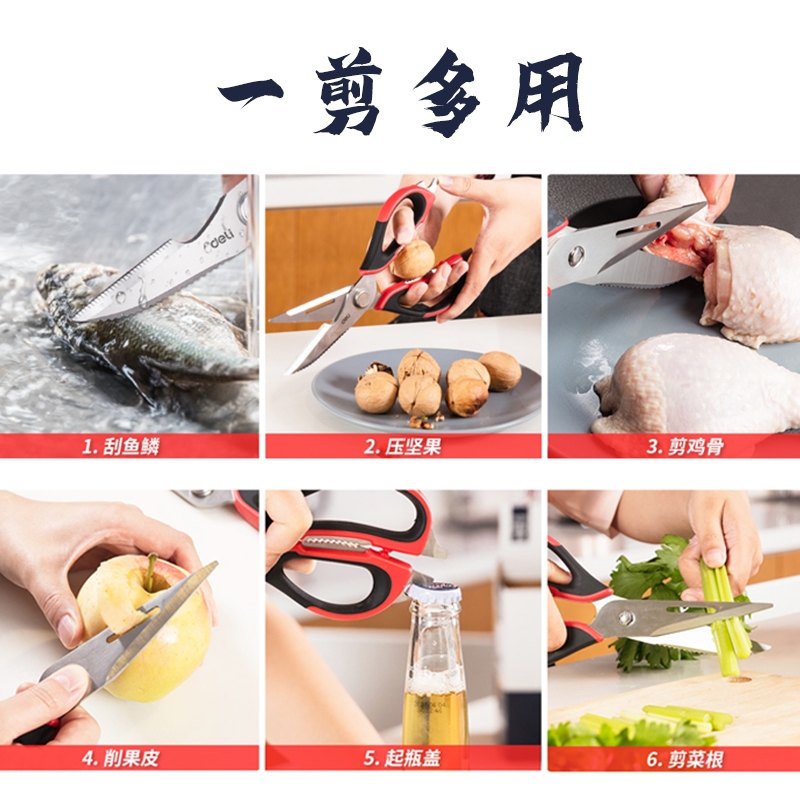 一剪多用

deli

1. 刮鱼鳞

2. 压坚果

3. 剪鸡骨

4. 削果皮

5. 起瓶盖

6. 剪菜根