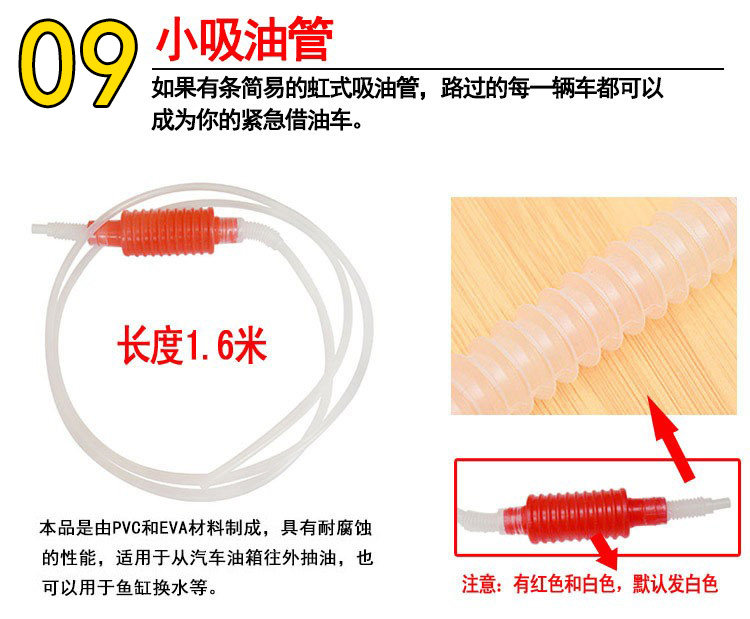 09 小吸油管

如果有条简易的虹式吸油管，路过的每一辆车都可以成为你的紧急借油车。

长度1.6米

本品是由PVC和EVA材料制成，具有耐腐蚀的性能，适用于从汽车油箱往外抽油，也可以用于鱼缸换水等。

注意：有红色和白色，默认发白色