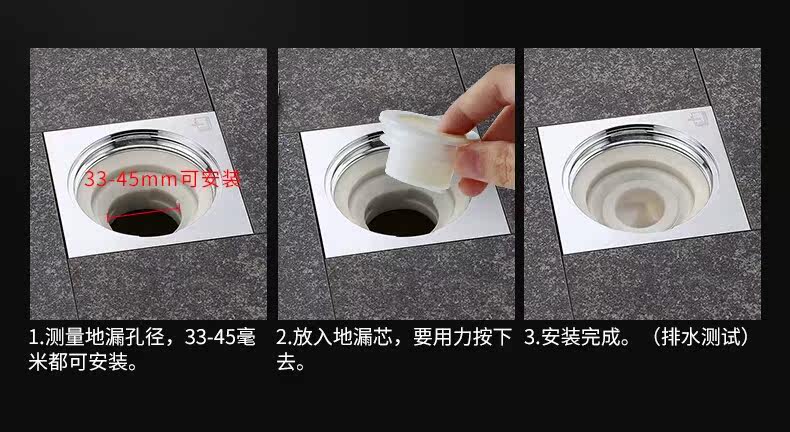 33-45mm可安装

1.测量地漏孔径，33-45毫米都可安装。

2.放入地漏芯，要用力按下去。

3.安装完成。（排水测试）