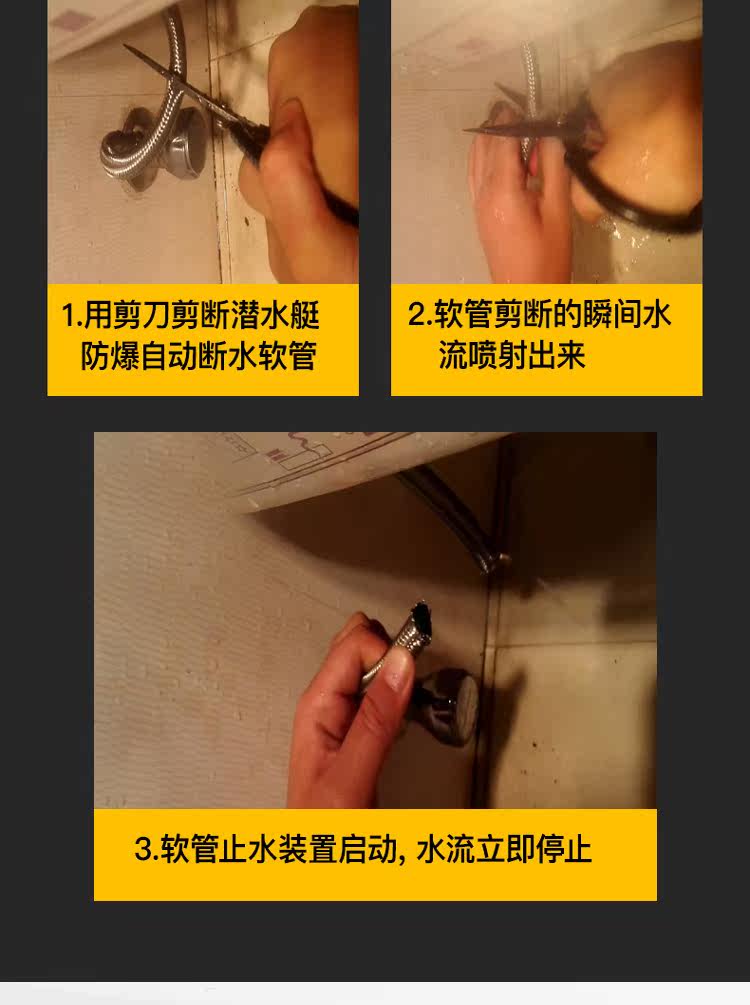 1.用剪刀剪断潜水艇防爆自动断水软管

2.软管剪断的瞬间水流喷射出来

3.软管止水装置启动, 水流立即停止