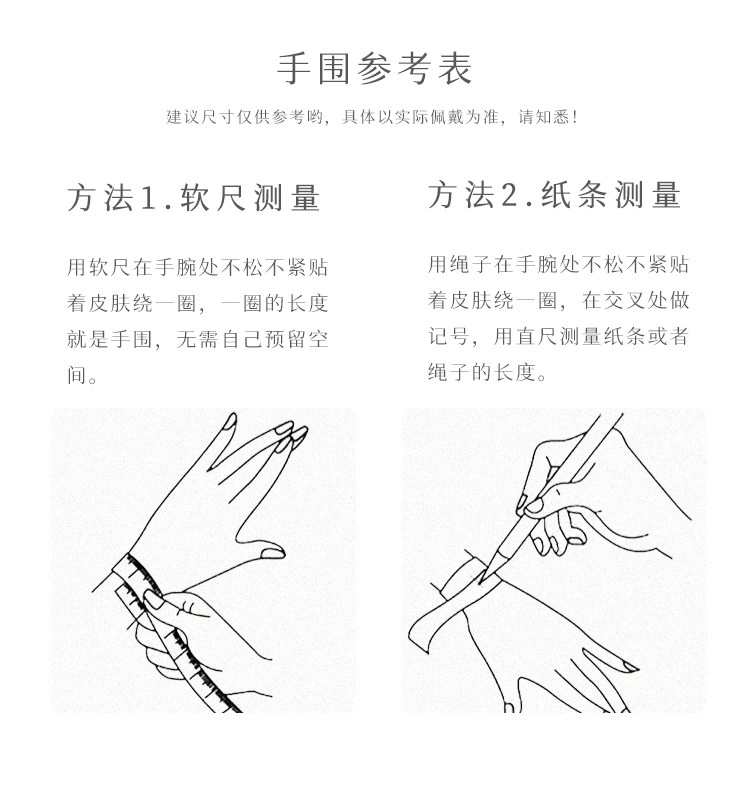 手围参考表

建议尺寸仅供参考哟，具体以实际佩戴为准，请知悉！

方法1.软尺测量

用软尺在手腕处不松不紧贴着皮肤绕一圈，一圈的长度就是手围，无需自己预留空间。

方法2.纸条测量

用绳子在手腕处不松不紧贴着皮肤绕一圈，在交叉处做记号，用直尺测量纸条或者绳子的长度。