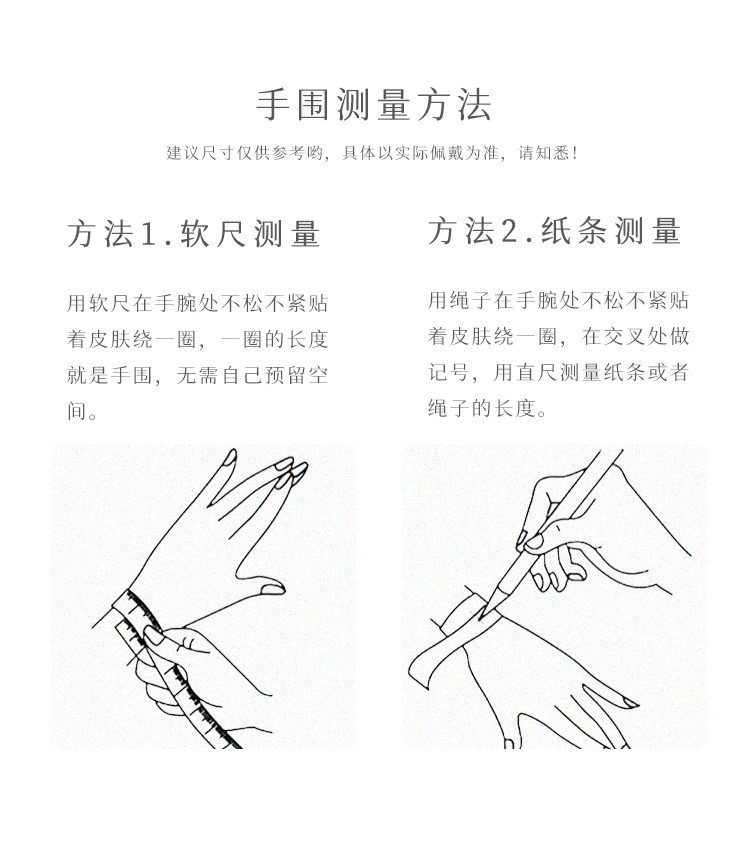 手围测量方法

建议尺寸仅供参考哟，具体以实际佩戴为准，请知悉！

方法1.软尺测量

用软尺在手腕处不松不紧贴着皮肤绕一圈，一圈的长度就是手围，无需自己预留空间。

方法2.纸条测量

用绳子在手腕处不松不紧贴着皮肤绕一圈，在交叉处做记号，用直尺测量纸条或者绳子的长度。