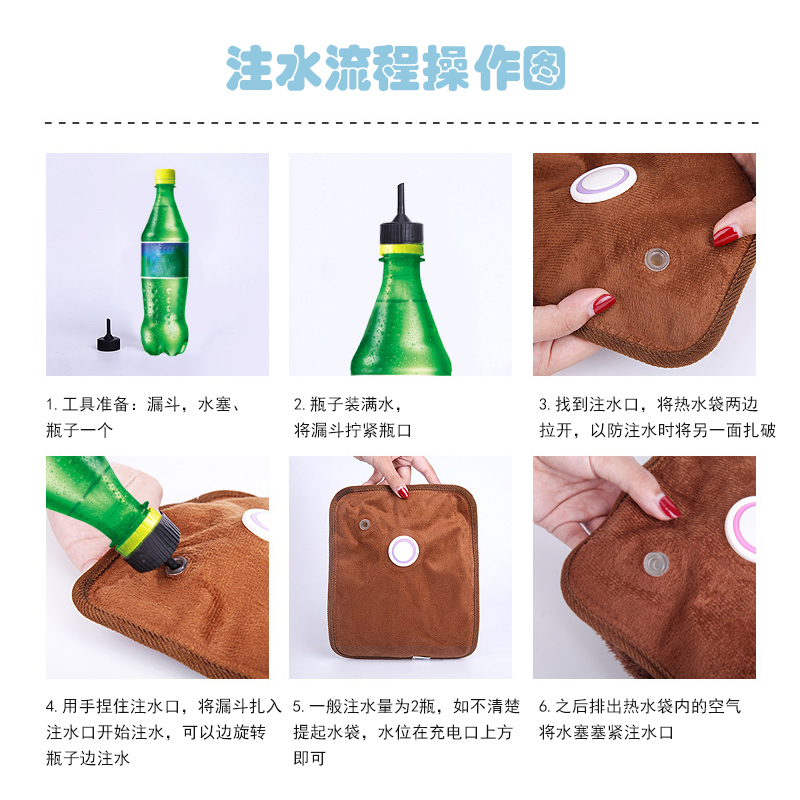 注水流程操作图

1. 工具准备：漏斗，水塞、瓶子一个

2. 瓶子装满水，将漏斗拧紧瓶口

3. 找到注水口，将热水袋两边拉开，以防注水时将另一面扎破

4. 用手捏住注水口，将漏斗扎入注水口开始注水，可以边旋转瓶子边注水

5. 一般注水量为2瓶，如不清楚提起水袋，水位在充电口上方即可

6. 之后排出热水袋内的空气将水塞塞紧注水口