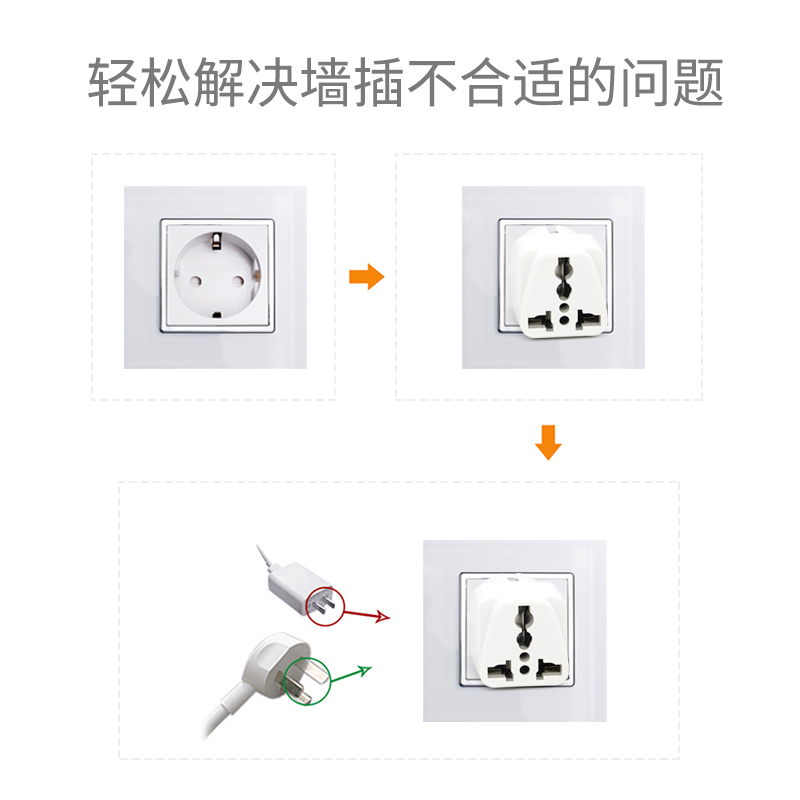 轻松解决墙插不合适的问题