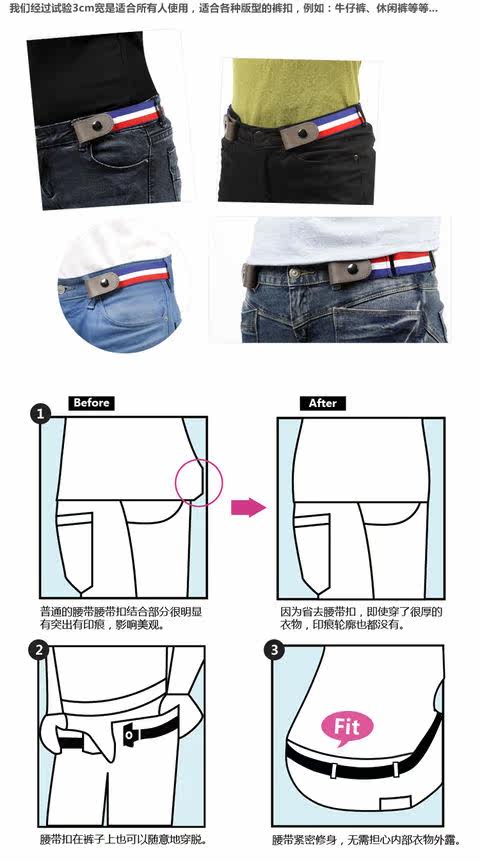 我们经过试验3cm宽是适合所有人使用，适合各种版型的裤扣，例如：牛仔裤、休闲裤等等...

1 Before

After

普通的腰带腰带扣结合部分很明显有突出有印痕，影响美观。

因为省去腰带扣，即使穿了很厚的衣物，印痕轮廓也都没有。

2

3

Fit

腰带扣在裤子上也可以随意地穿脱。

腰带紧密修身，无需担心内部衣物外露。