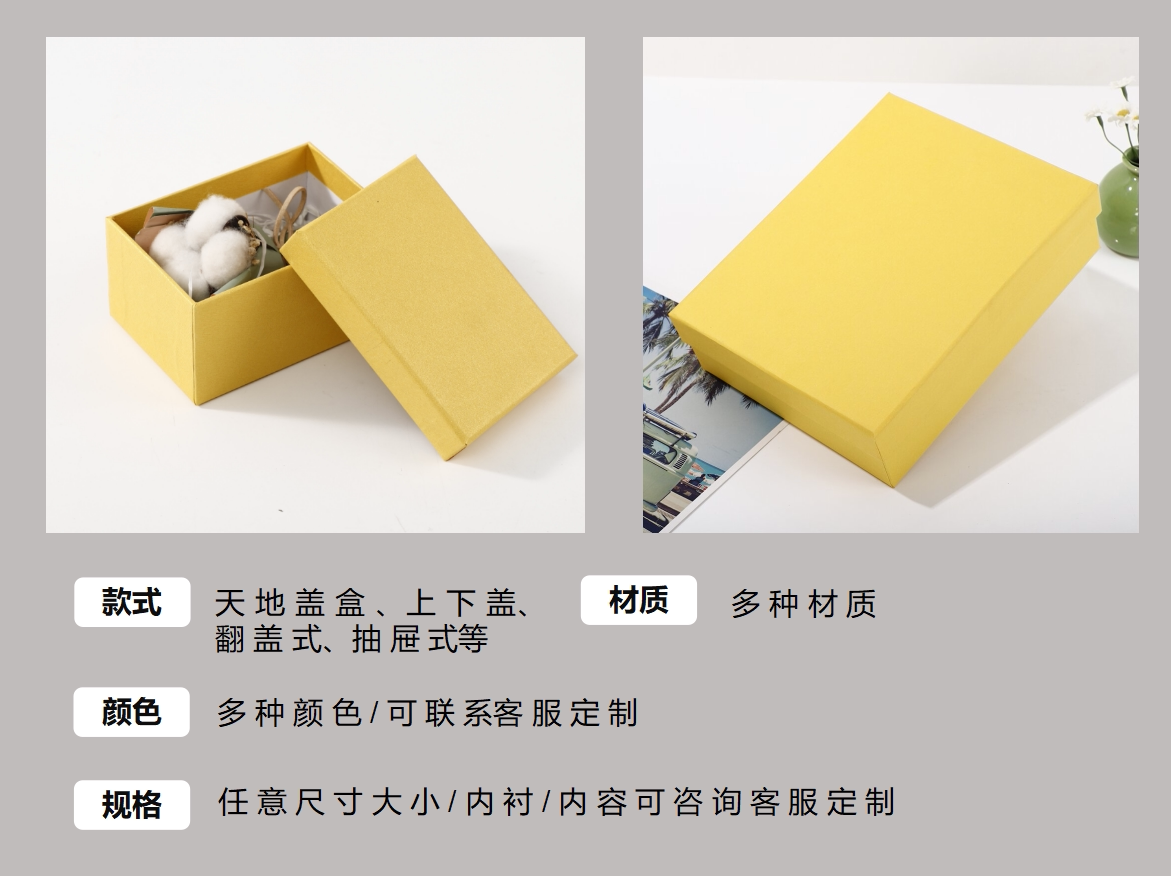 款式

天地盖盒、上下盖、翻盖式、抽屉式等

材质

多种材质

颜色

多种颜色/可联系客服定制

规格

任意尺寸大小/内衬/内容可咨询客服定制