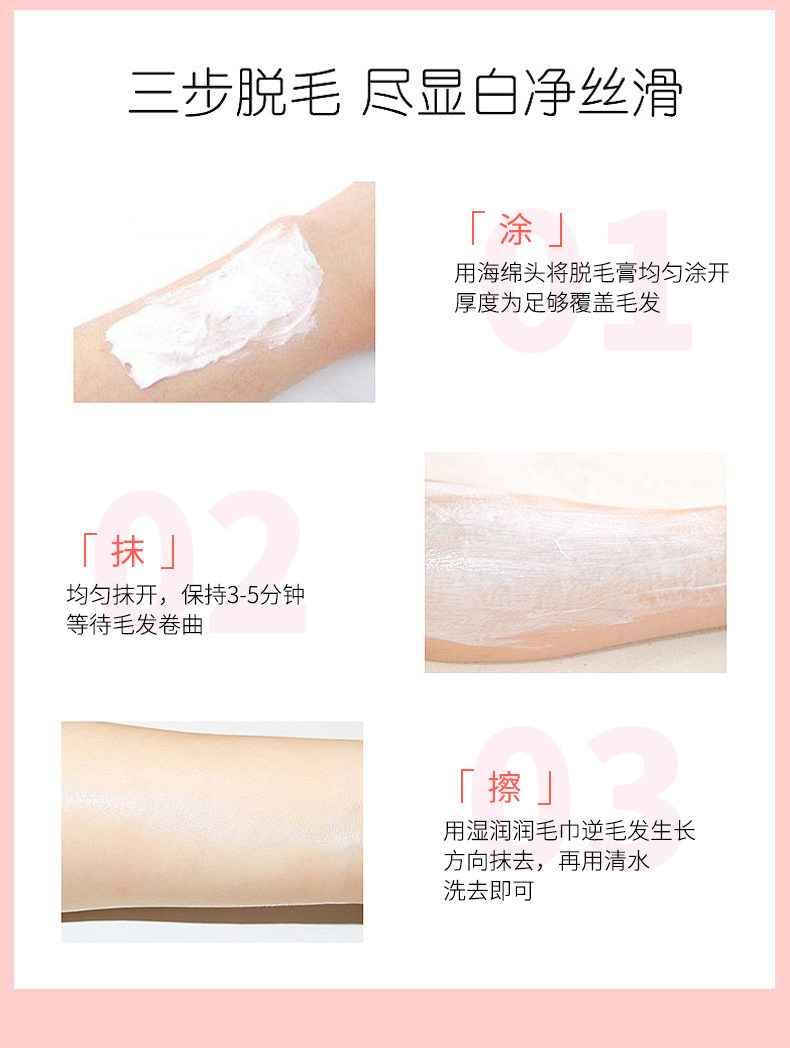 三步脱毛 尽显白净丝滑

01

「涂」

用海绵头将脱毛膏均匀涂开
厚度为足够覆盖毛发

02

「抹」

均匀抹开，保持3-5分钟
等待毛发卷曲

03

「擦」

用湿润润毛巾逆毛发生长
方向抹去，再用清水
洗去即可