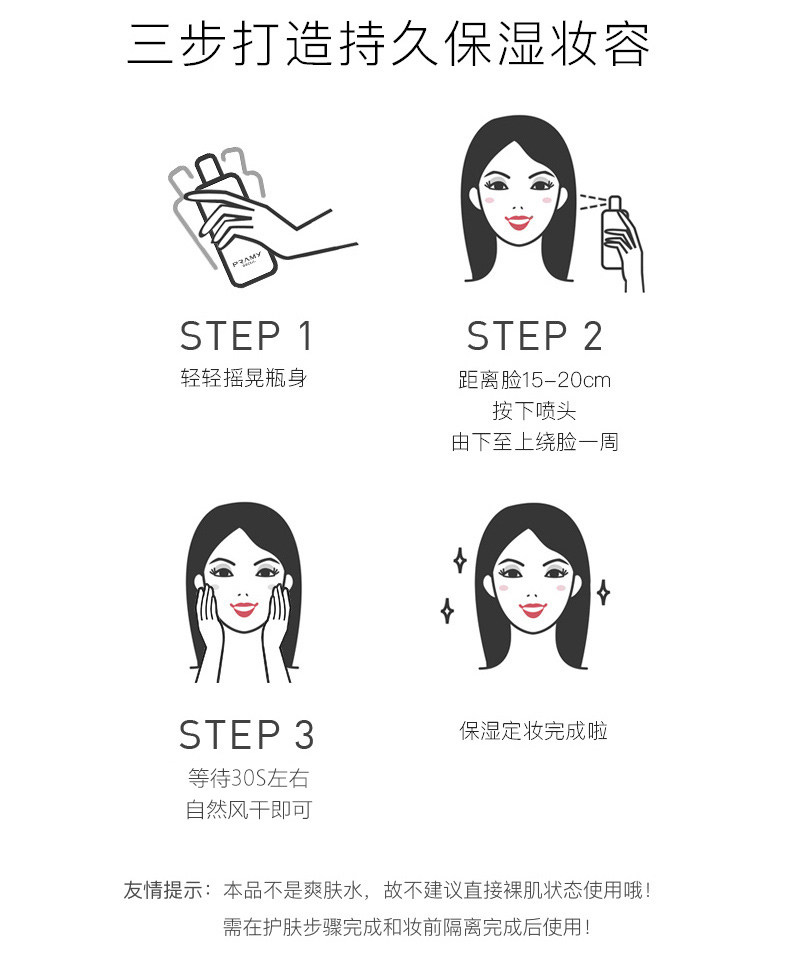 三步打造持久保湿妆容

PRAMY

STEP 1
轻轻摇晃瓶身

STEP 2
距离脸15-20cm
按下喷头
由下至上绕脸一周

STEP 3
等待30S左右
自然风干即可

保湿定妆完成啦

友情提示：本品不是爽肤水，故不建议直接裸肌状态使用哦！
需在护肤步骤完成和妆前隔离完成后使用！