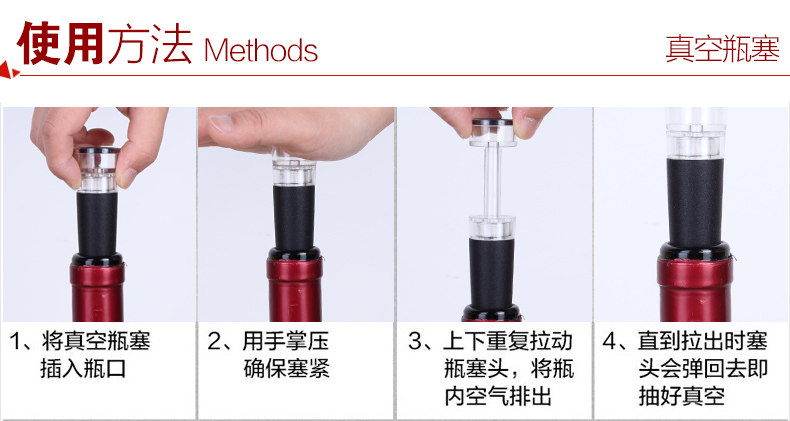 使用方法 Methods

真空瓶塞

1、将真空瓶塞插入瓶口

2、用手掌压确保塞紧

3、上下重复拉动瓶塞头，将瓶内空气排出

4、直到拉出时塞头会弹回去即抽好真空