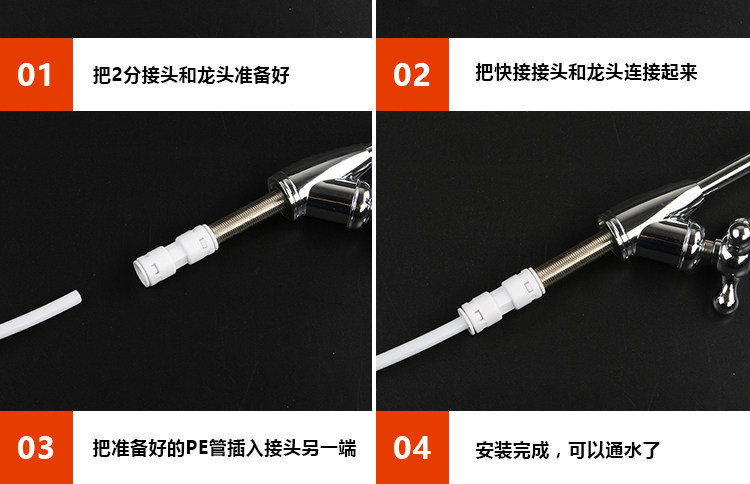 01
把2分接头和龙头准备好

02
把快接接头和龙头连接起来

03
把准备好的PE管插入接头另一端

04
安装完成，可以通水了