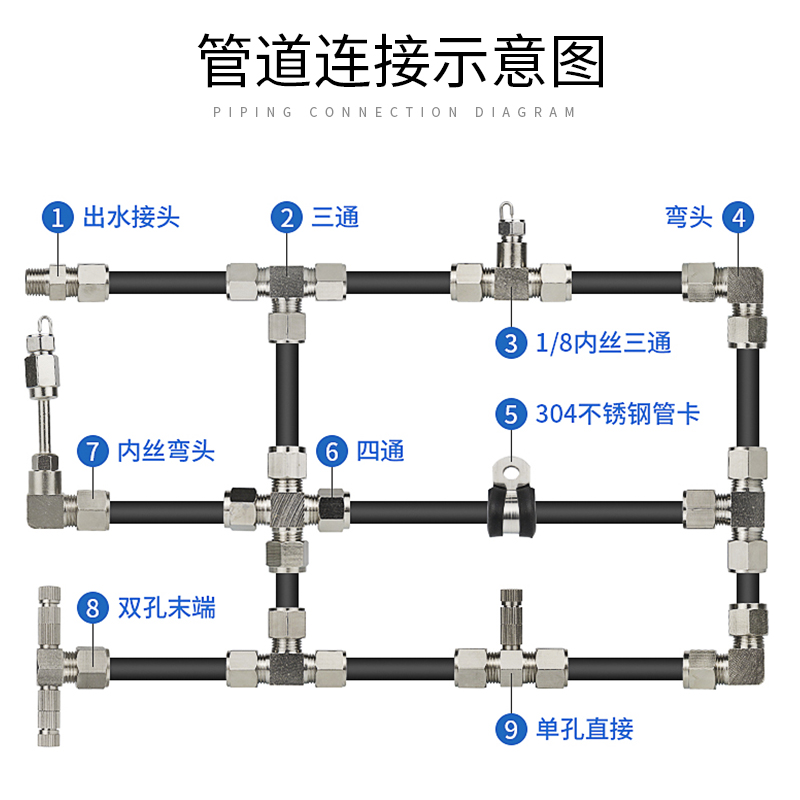 管道连接示意图

PIPING CONNECTION DIAGRAM

1 出水接头

2 三通

弯头 4

3 1/8内丝三通

5 304不锈钢管卡

7 内丝弯头

6 四通

8 双孔末端

9 单孔直接