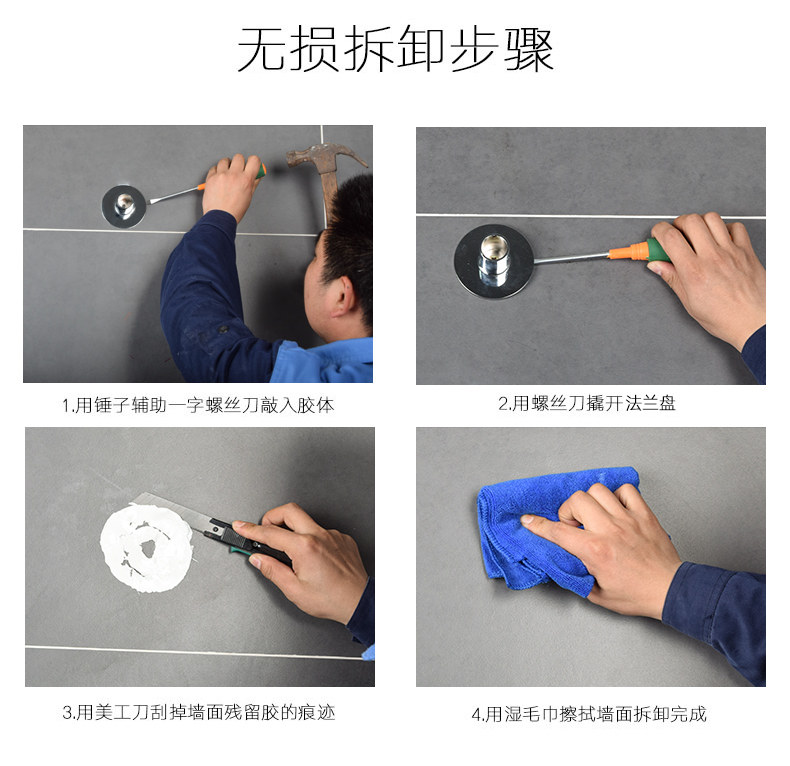 无损拆卸步骤

1.用锤子辅助一字螺丝刀敲入胶体

2.用螺丝刀撬开法兰盘

3.用美工刀刮掉墙面残留胶的痕迹

4.用湿毛巾擦拭墙面拆卸完成