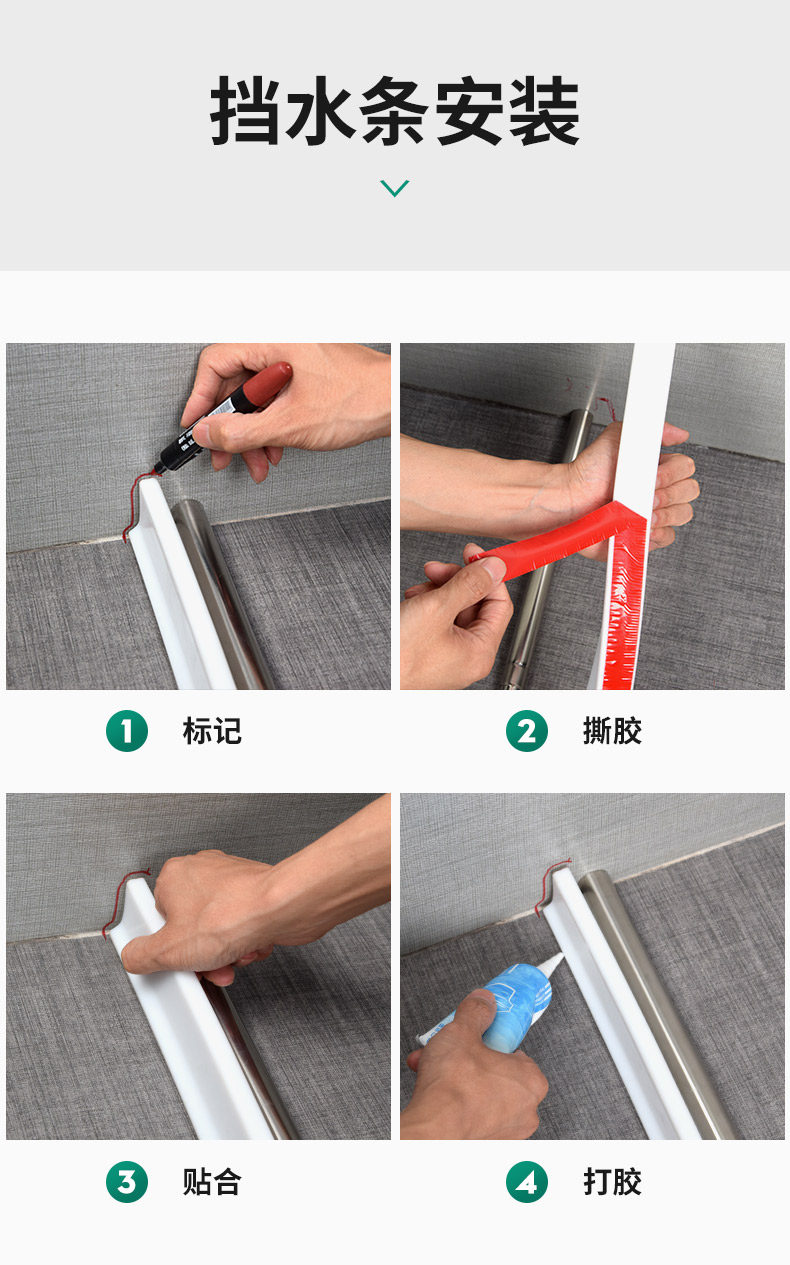 挡水条安装

1 标记

2 撕胶

3 贴合

4 打胶