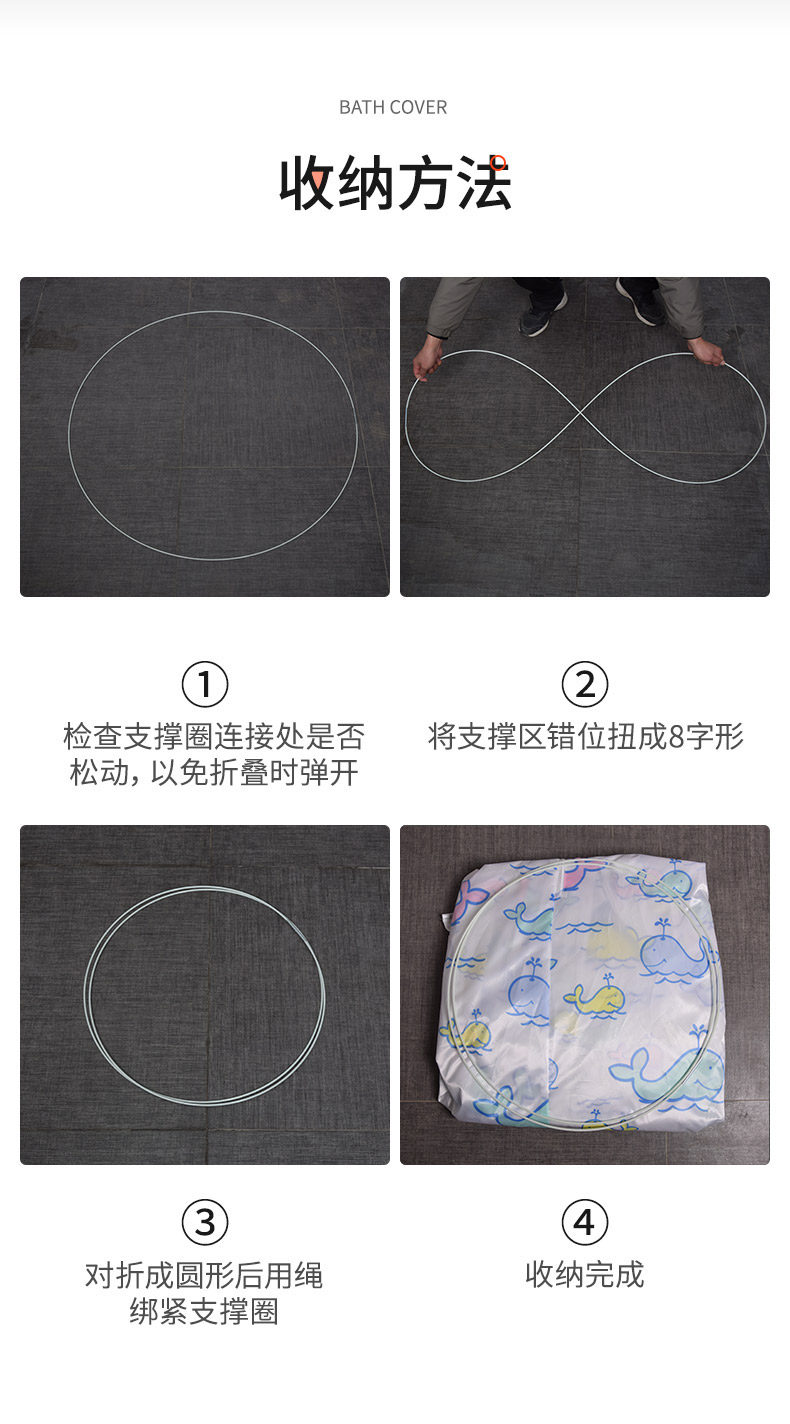 BATH COVER

收纳方法

①
检查支撑圈连接处是否松动，以免折叠时弹开

②
将支撑区错位扭成8字形

③
对折成圆形后用绳绑紧支撑圈

④
收纳完成