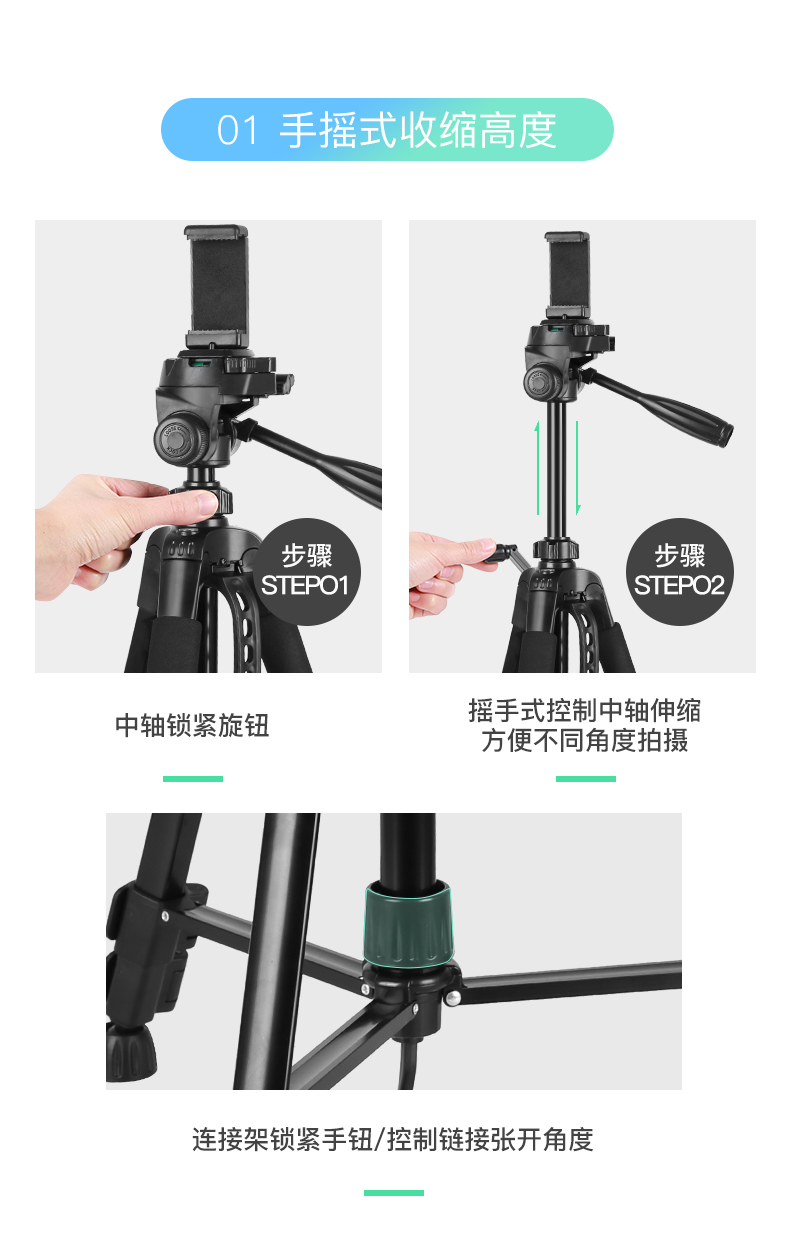 01 手摇式收缩高度

步骤
STEPO1

步骤
STEPO2

中轴锁紧旋钮

摇手式控制中轴伸缩
方便不同角度拍摄

连接架锁紧手钮/控制链接张开角度