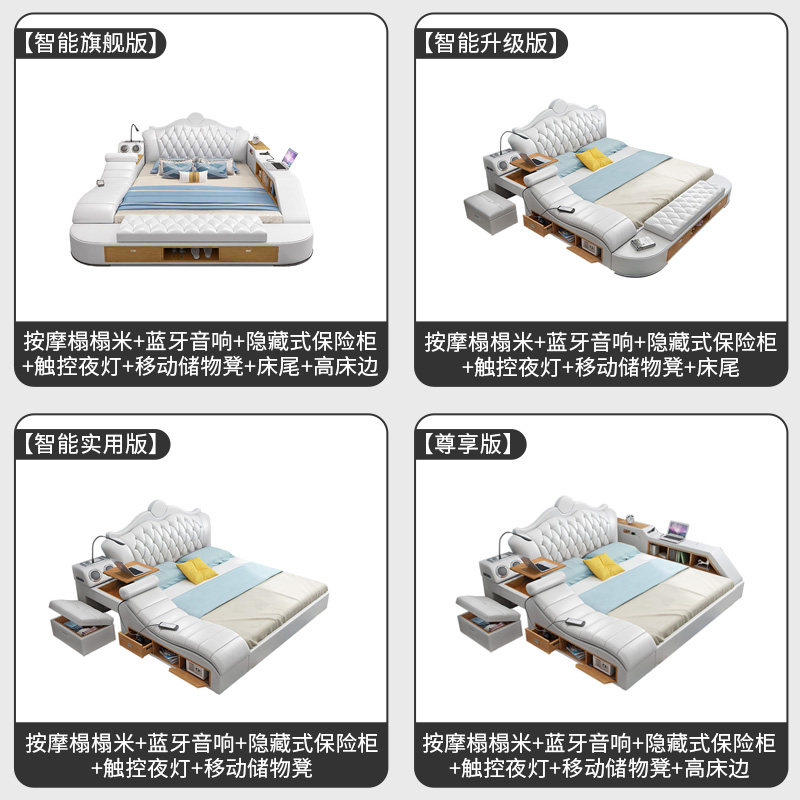 【智能旗舰版】

按摩榻榻米+蓝牙音响+隐藏式保险柜+触控夜灯+移动储物凳+床尾+高床边

【智能升级版】

按摩榻榻米+蓝牙音响+隐藏式保险柜+触控夜灯+移动储物凳+床尾

【智能实用版】

按摩榻榻米+蓝牙音响+隐藏式保险柜+触控夜灯+移动储物凳

【尊享版】

按摩榻榻米+蓝牙音响+隐藏式保险柜+触控夜灯+移动储物凳+高床边