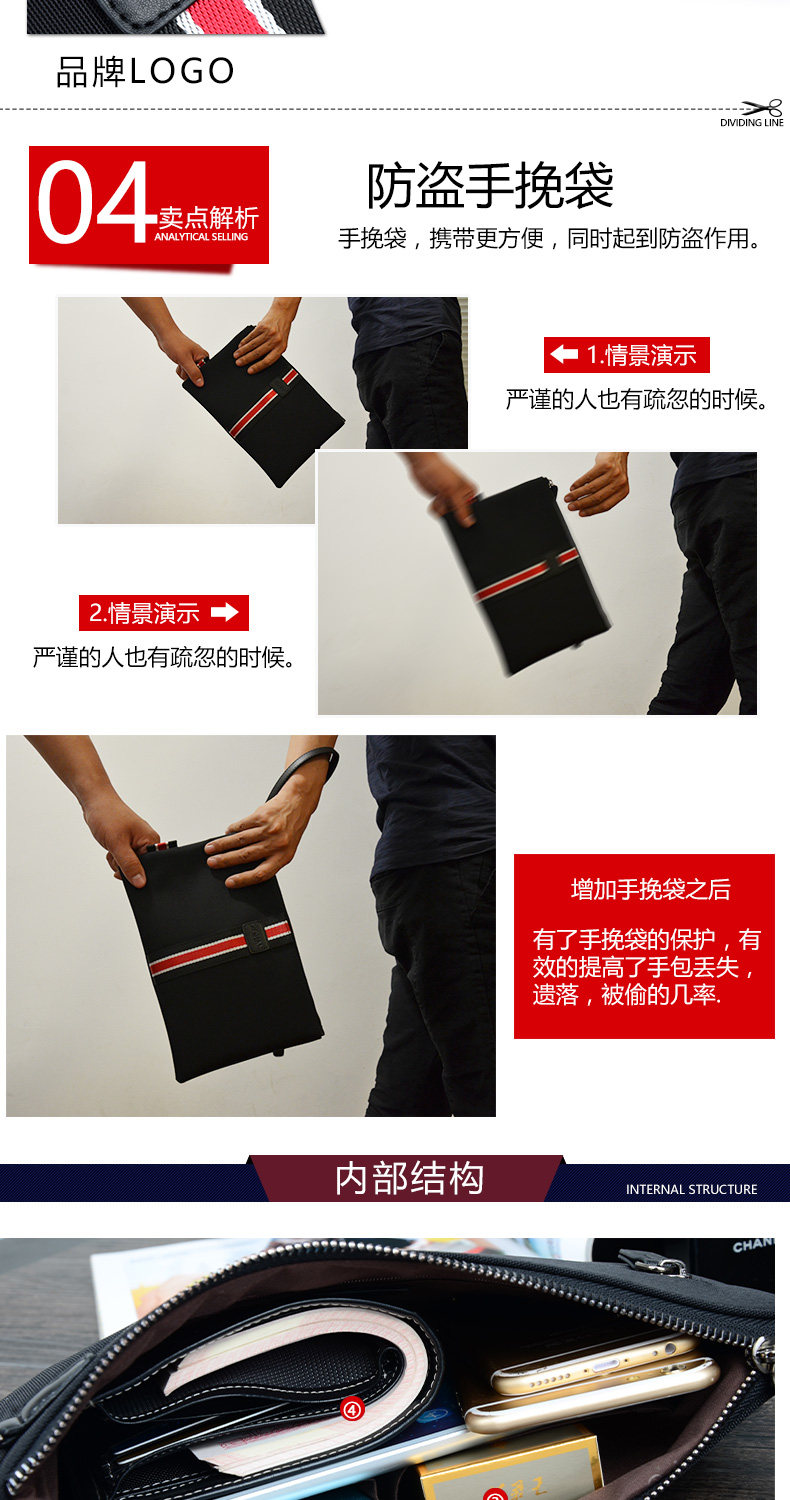 品牌LOGO

DIVIDING LINE

04 卖点解析 ANALYTICAL SELLING

防盗手挽袋

手挽袋，携带更方便，同时起到防盗作用。

1.情景演示

严谨的人也有疏忽的时候。

2.情景演示

严谨的人也有疏忽的时候。

增加手挽袋之后

有了手挽袋的保护，有效的提高了手包丢失，遗落，被偷的几率.

内部结构

INTERNAL STRUCTURE

CHAN

④