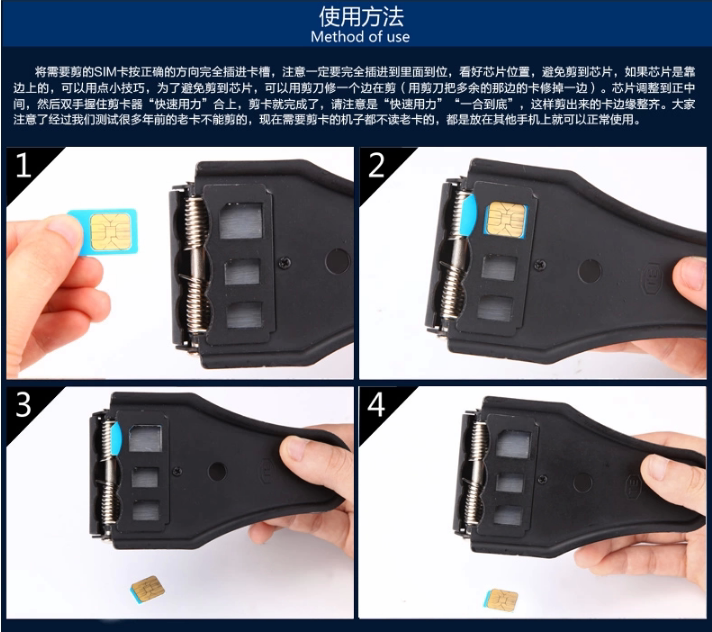 使用方法
Method of use

将需要剪的SIM卡按正确的方向完全插进卡槽，注意一定要完全插进到里面到位，看好芯片位置，避免剪到芯片，如果芯片是靠边上的，可以用点小技巧，为了避免剪到芯片，可以用剪刀修一个边在剪（用剪刀把多余的那边的卡修掉一边）。芯片调整到正中间，然后双手握住剪卡器“快速用力”合上，剪卡就完成了，请注意是“快速用力”“一合到底”，这样剪出来的卡边缘整齐。大家注意了经过我们测试很多年前的老卡不能剪的，现在需要剪卡的机子都不读老卡的，都是放在其他手机上就可以正常使用。

1

2

3

4