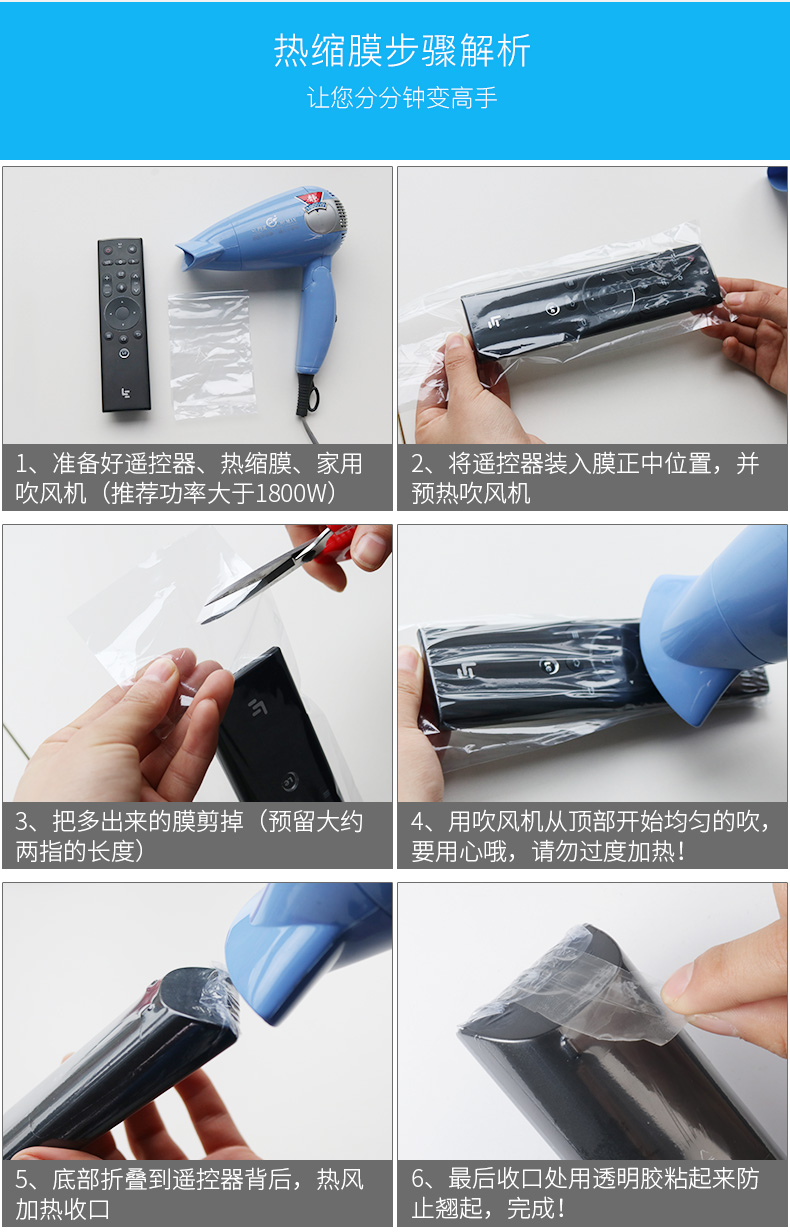 热缩膜步骤解析
让您分分钟变高手

1、准备好遥控器、热缩膜、家用吹风机（推荐功率大于1800W）

2、将遥控器装入膜正中位置，并预热吹风机

3、把多出来的膜剪掉（预留大约两指的长度）

4、用吹风机从顶部开始均匀的吹，要用心哦，请勿过度加热！

5、底部折叠到遥控器背后，热风加热收口

6、最后收口处用透明胶粘起来防止翘起，完成！