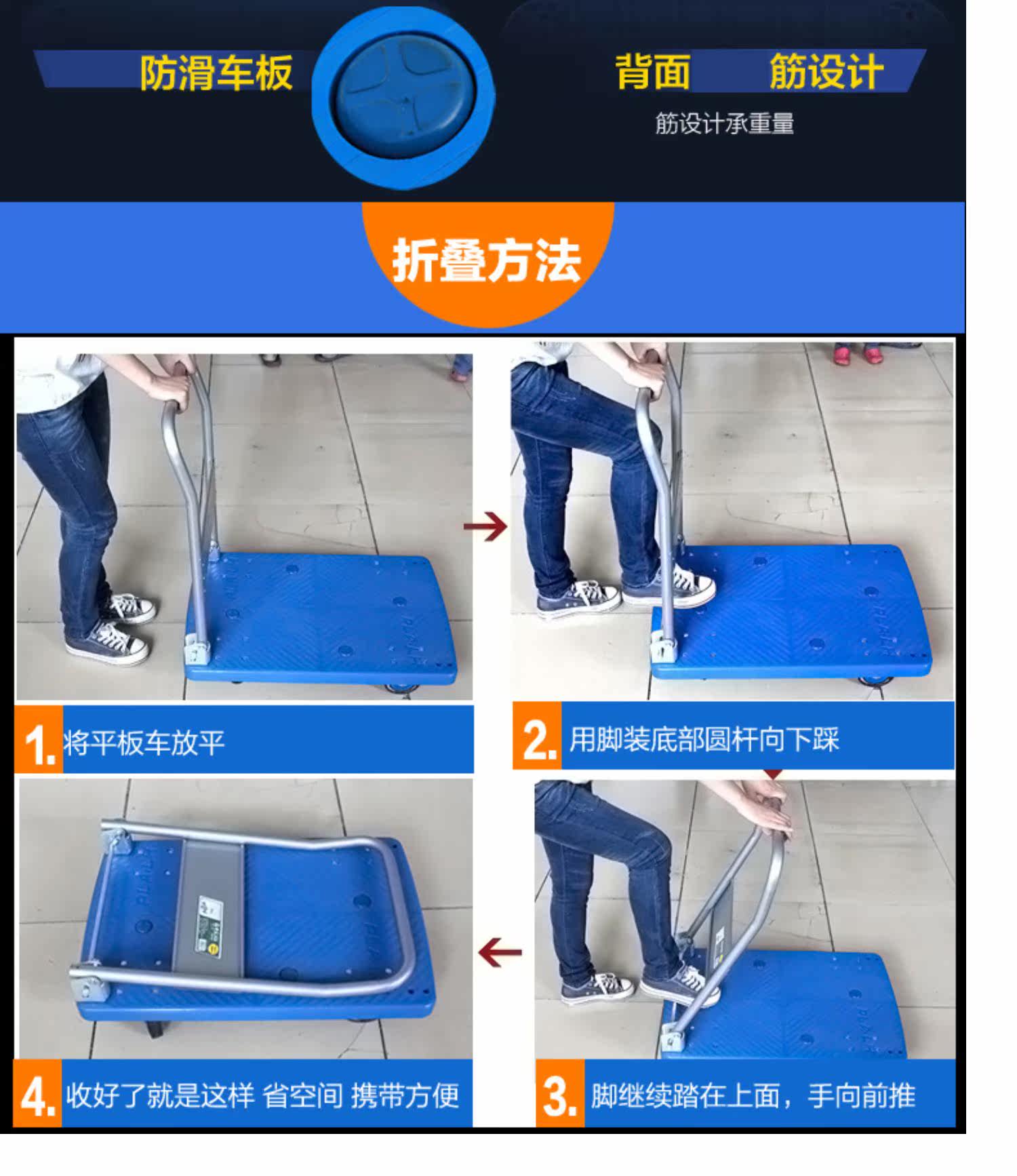 防滑车板

背面 筋设计

筋设计承重量

折叠方法

1. 将平板车放平

2. 用脚装底部圆杆向下踩

4. 收好了就是这样 省空间 携带方便

3. 脚继续踏在上面，手向前推