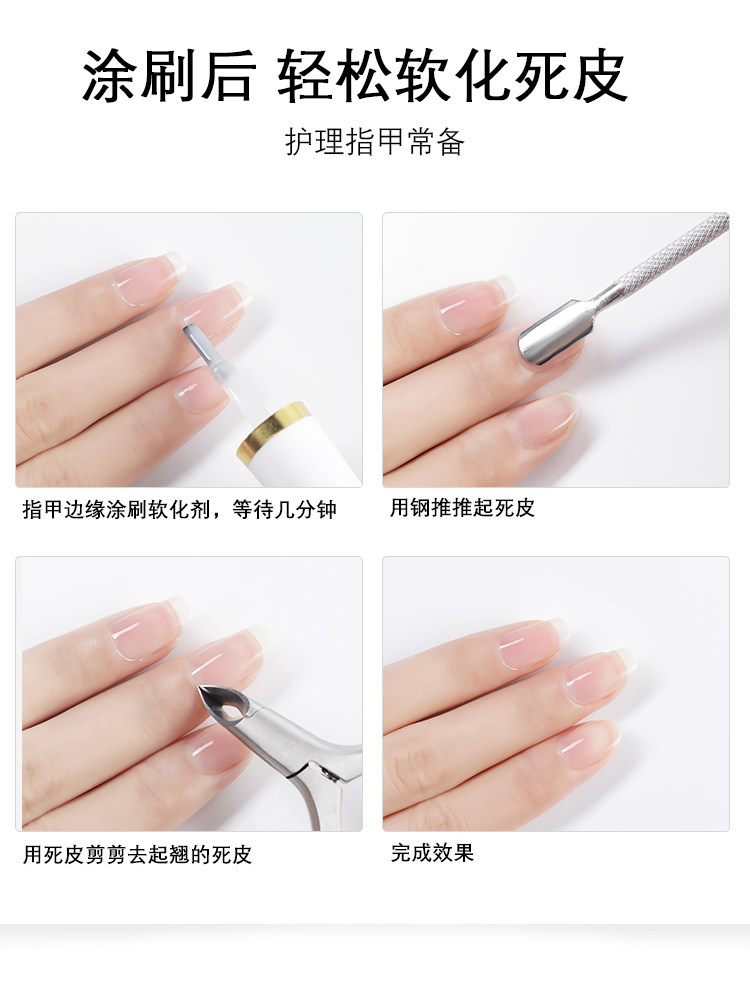 涂刷后 轻松软化死皮

护理指甲常备

指甲边缘涂刷软化剂，等待几分钟

用钢推推起死皮

用死皮剪剪去起翘的死皮

完成效果