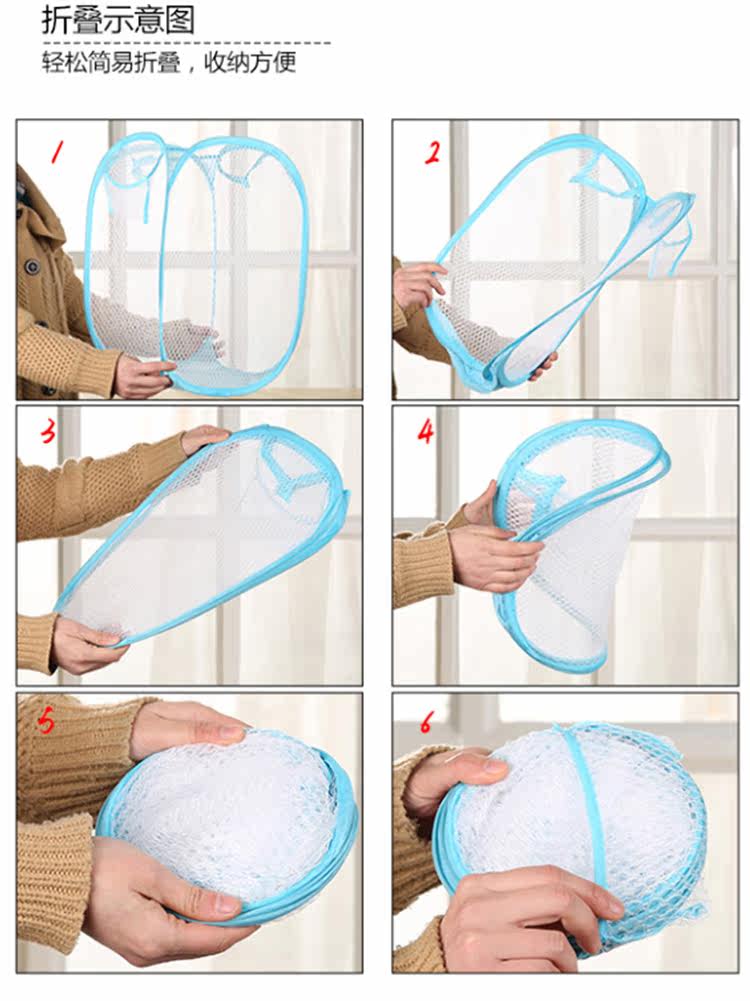 折叠示意图

轻松简易折叠，收纳方便

1

2

3

4

5

6