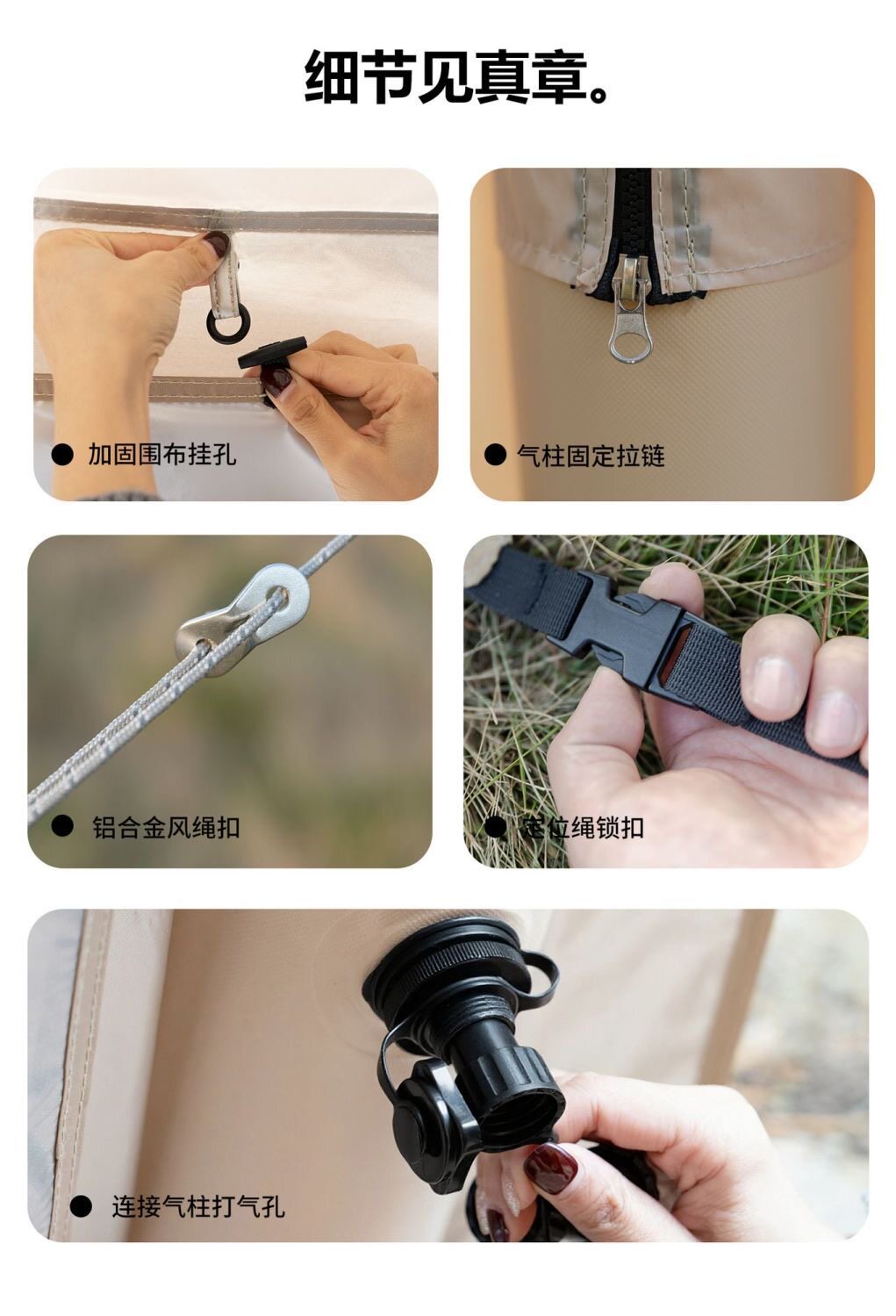 细节见真章。

● 加固围布挂孔

● 气柱固定拉链

● 铝合金风绳扣

● 定位绳锁扣

● 连接气柱打气孔