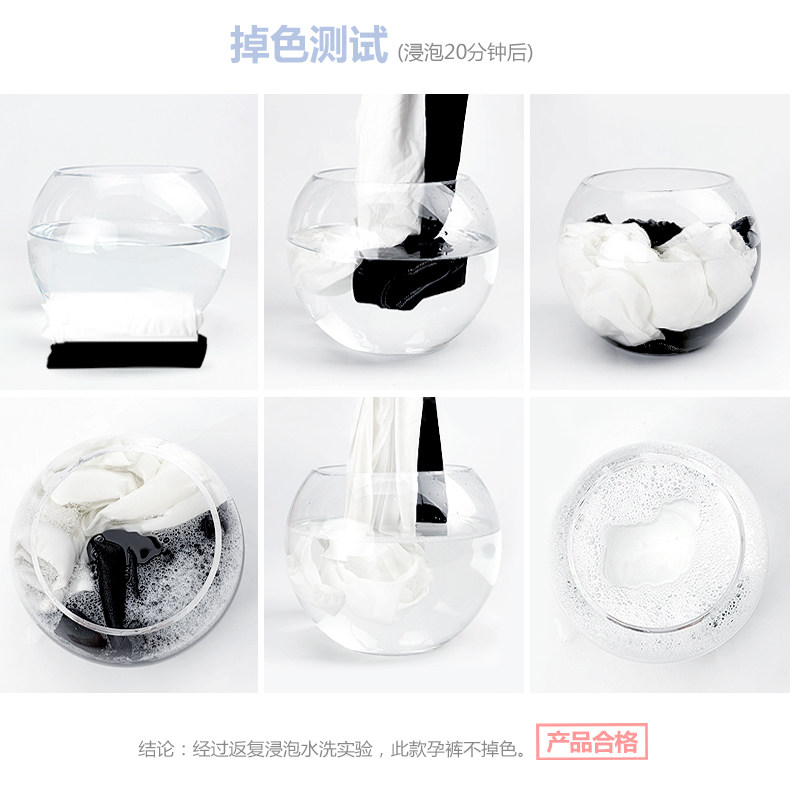 掉色测试 (浸泡20分钟后)

结论：经过返复浸泡水洗实验，此款孕裤不掉色。 产品合格