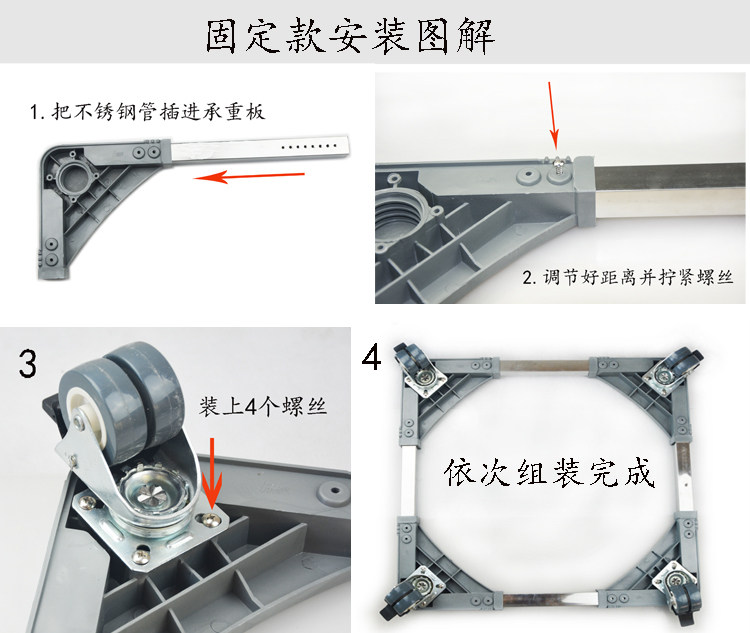 固定款安装图解

1. 把不锈钢管插进承重板

2. 调节好距离并拧紧螺丝

3

装上4个螺丝

4

依次组装完成