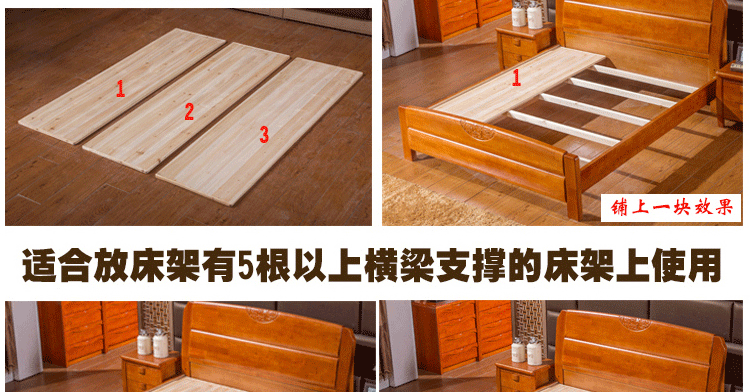 1
2
3

1
铺上一块效果

适合放床架有5根以上横梁支撑的床架上使用