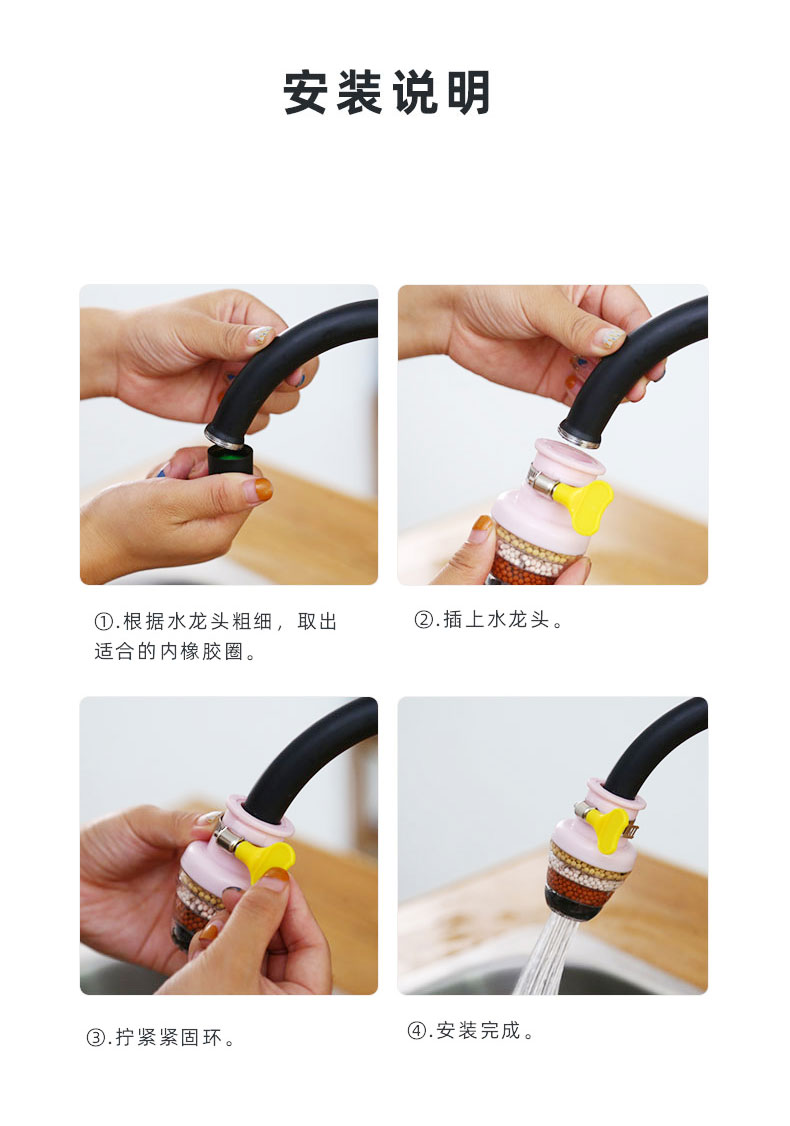 安装说明

①.根据水龙头粗细，取出适合的内橡胶圈。

②.插上水龙头。

③.拧紧紧固环。

④.安装完成。