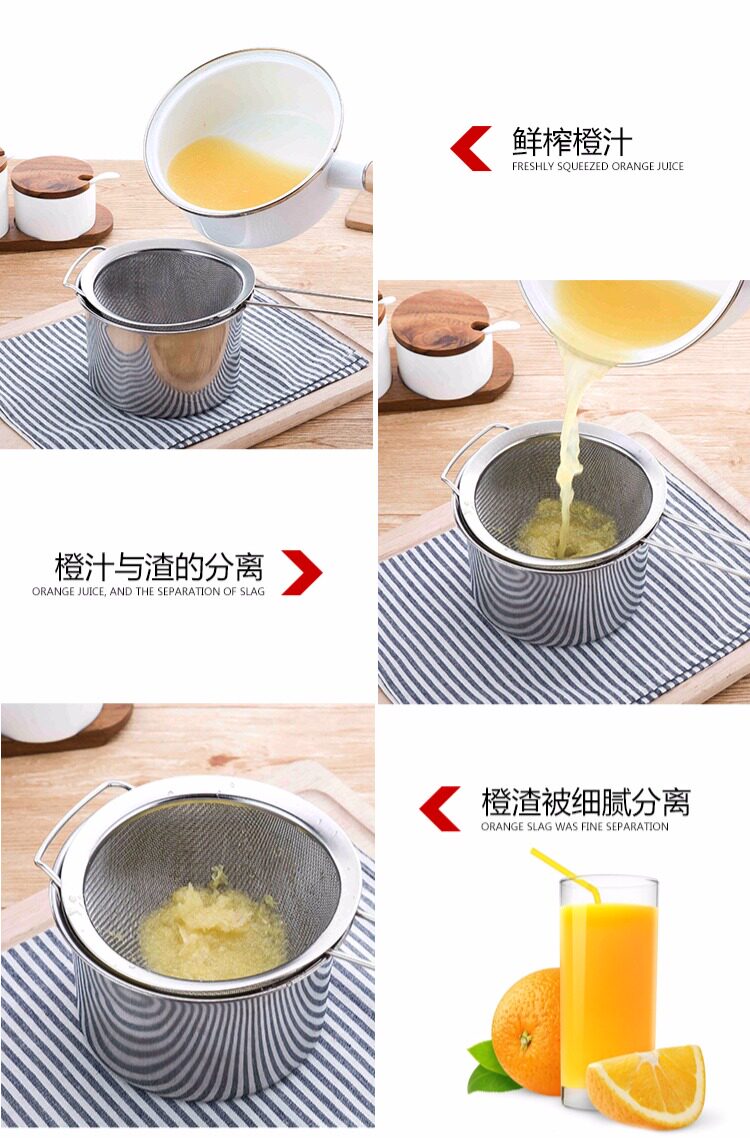 鲜榨橙汁
FRESHLY SQUEEZED ORANGE JUICE

橙汁与渣的分离
ORANGE JUICE, AND THE SEPARATION OF SLAG

橙渣被细腻分离
ORANGE SLAG WAS FINE SEPARATION