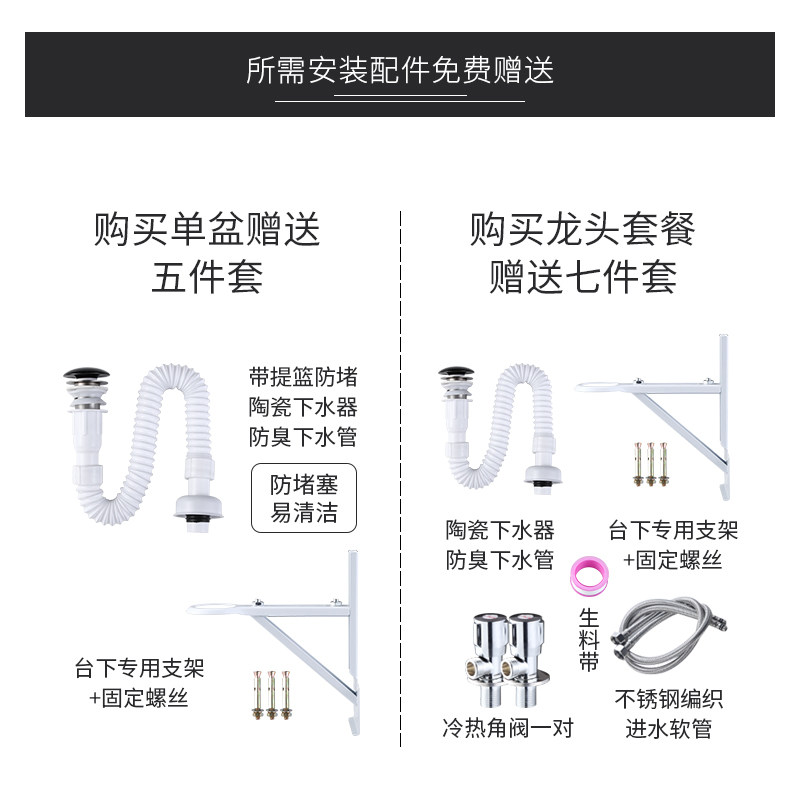 所需安装配件免费赠送

购买单盆赠送
五件套

带提篮防堵
陶瓷下水器
防臭下水管

防堵塞
易清洁

台下专用支架
+固定螺丝

购买龙头套餐
赠送七件套

陶瓷下水器
防臭下水管

台下专用支架
+固定螺丝

生料带

冷热角阀一对

不锈钢编织
进水软管