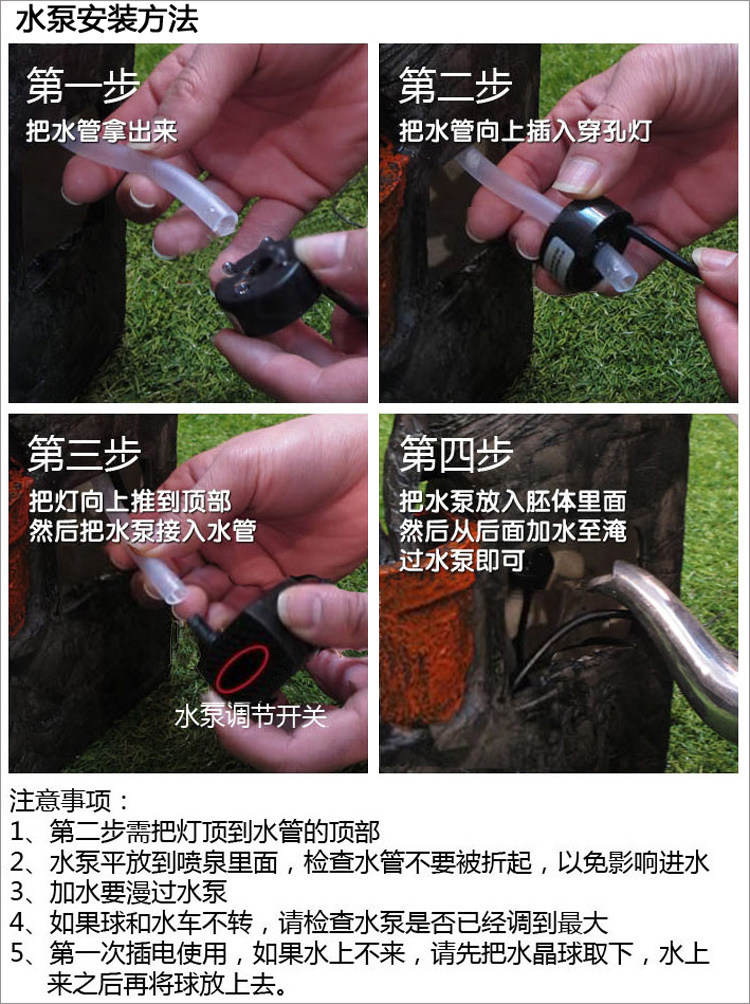 水泵安装方法

第一步
把水管拿出来

第二步
把水管向上插入穿孔灯

第三步
把灯向上推到顶部
然后把水泵接入水管

水泵调节开关

第四步
把水泵放入胚体里面
然后从后面加水至淹过水泵即可

注意事项：
1、第二步需把灯顶到水管的顶部
2、水泵平放到喷泉里面，检查水管不要被折起，以免影响进水
3、加水要漫过水泵
4、如果球和水车不转，请检查水泵是否已经调到最大
5、第一次插电使用，如果水上不来，请先把水晶球取下，水上来之后再将球放上去。