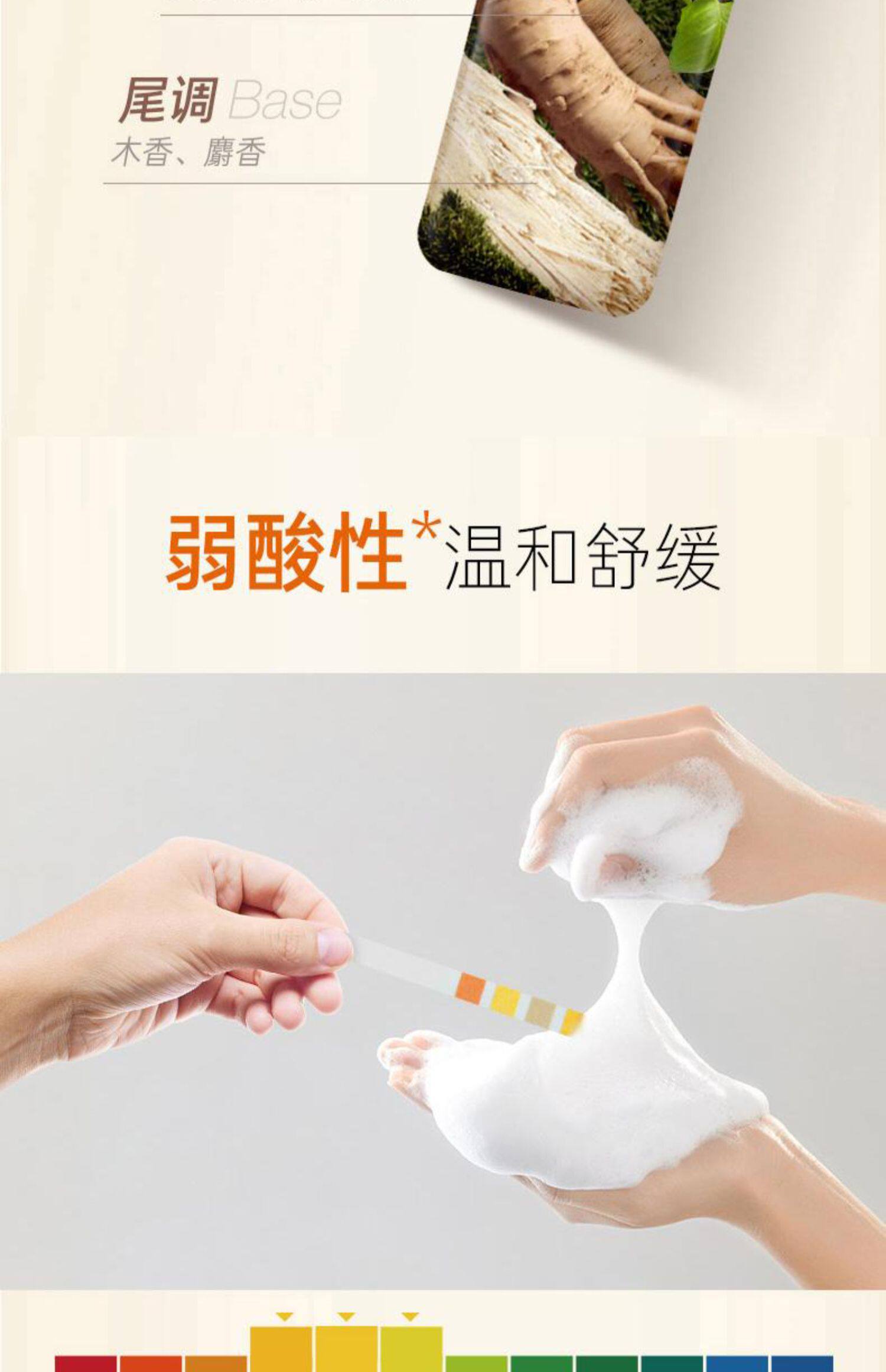 尾调 Base
木香、麝香

弱酸性*温和舒缓